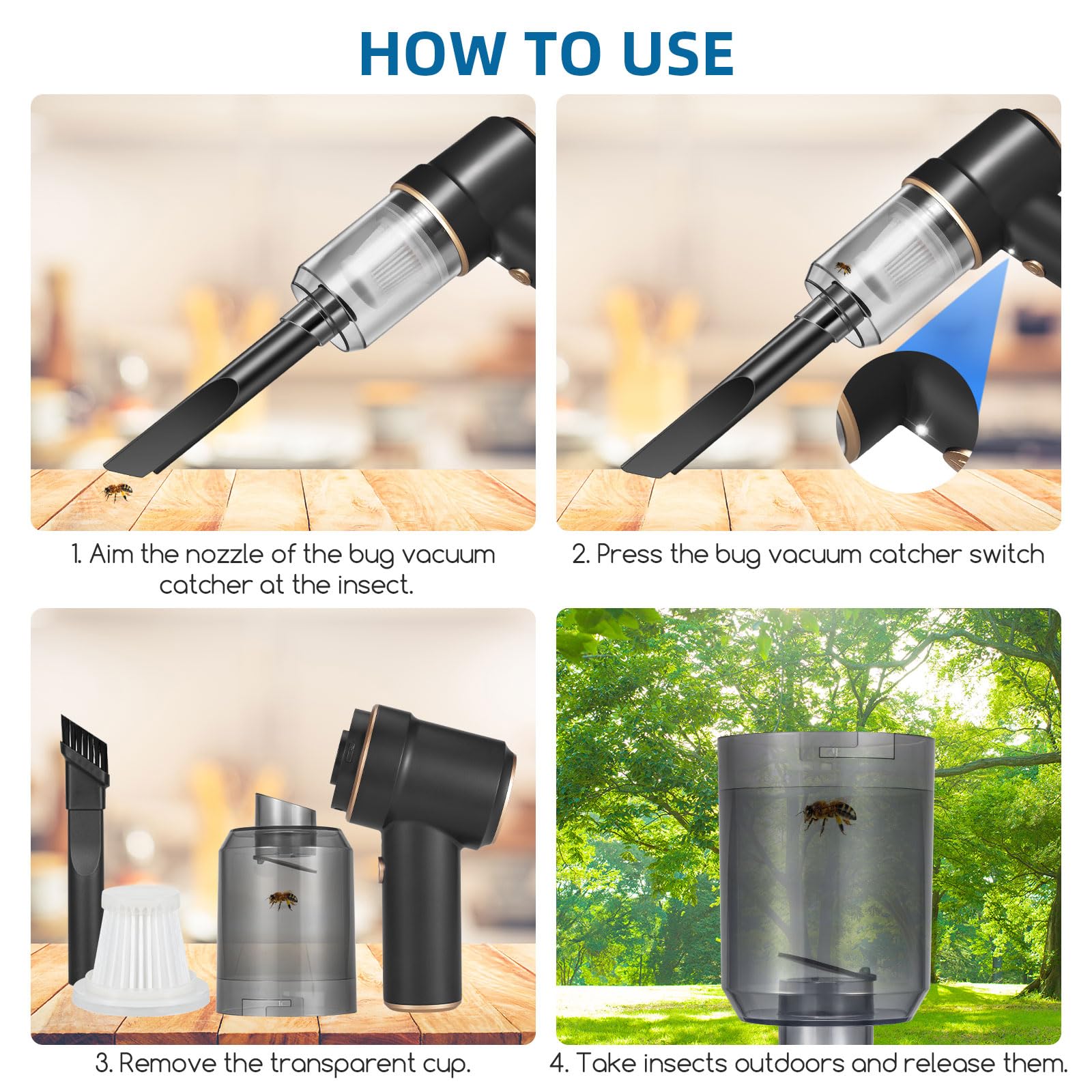 HOW TO USE

1. Aim the nozzle of the bug vacuum catcher at the insect.

2. Press the bug vacuum catcher switch

3. Remove the transparent cup.

4. Take insects outdoors and release them.