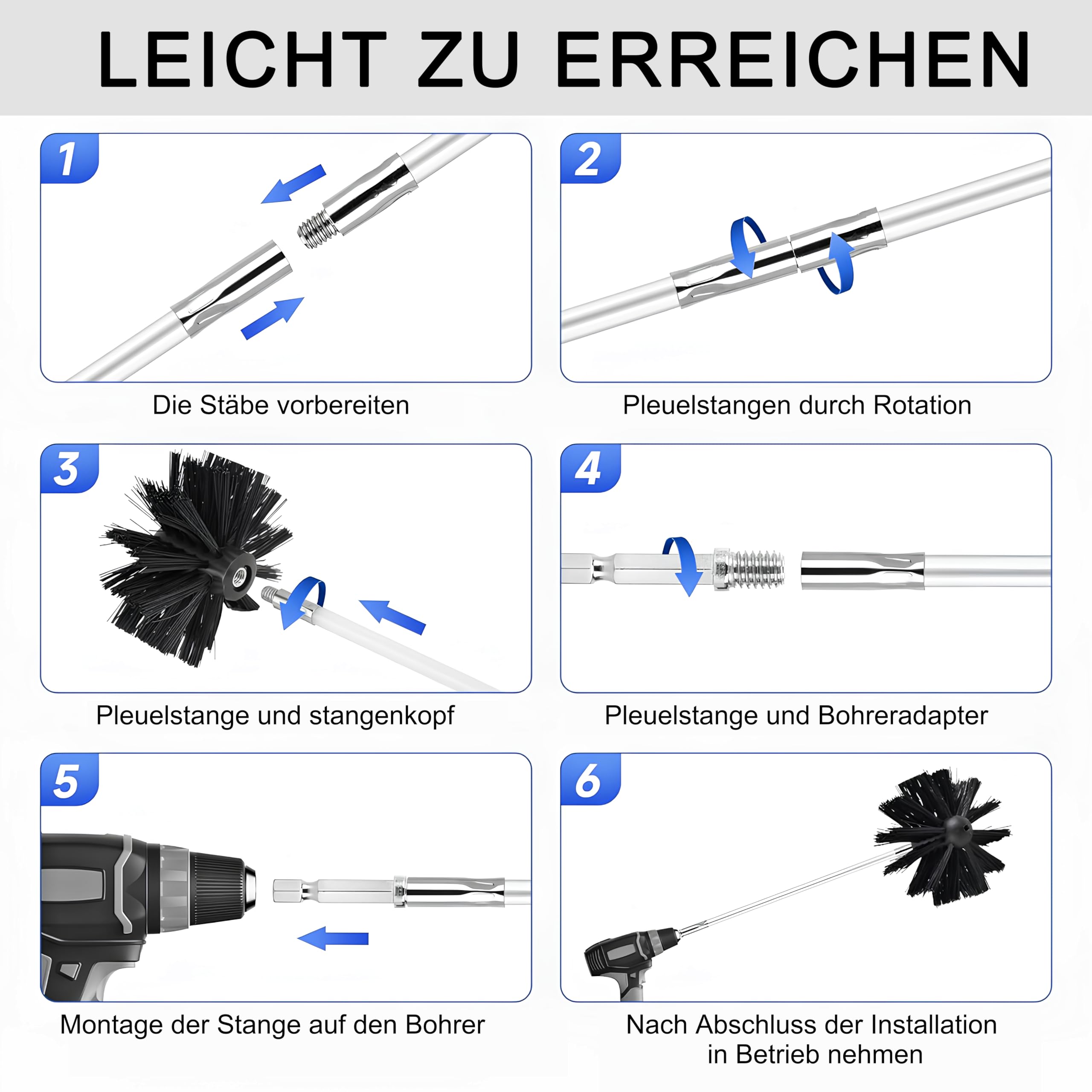 LEICHT ZU ERREICHEN

1

Die Stäbe vorbereiten

2

Pleuelstangen durch Rotation

3

Pleuelstange und stangenkopf

4

Pleuelstange und Bohreradapter

5

Montage der Stange auf den Bohrer

6

Nach Abschluss der Installation in Betrieb nehmen