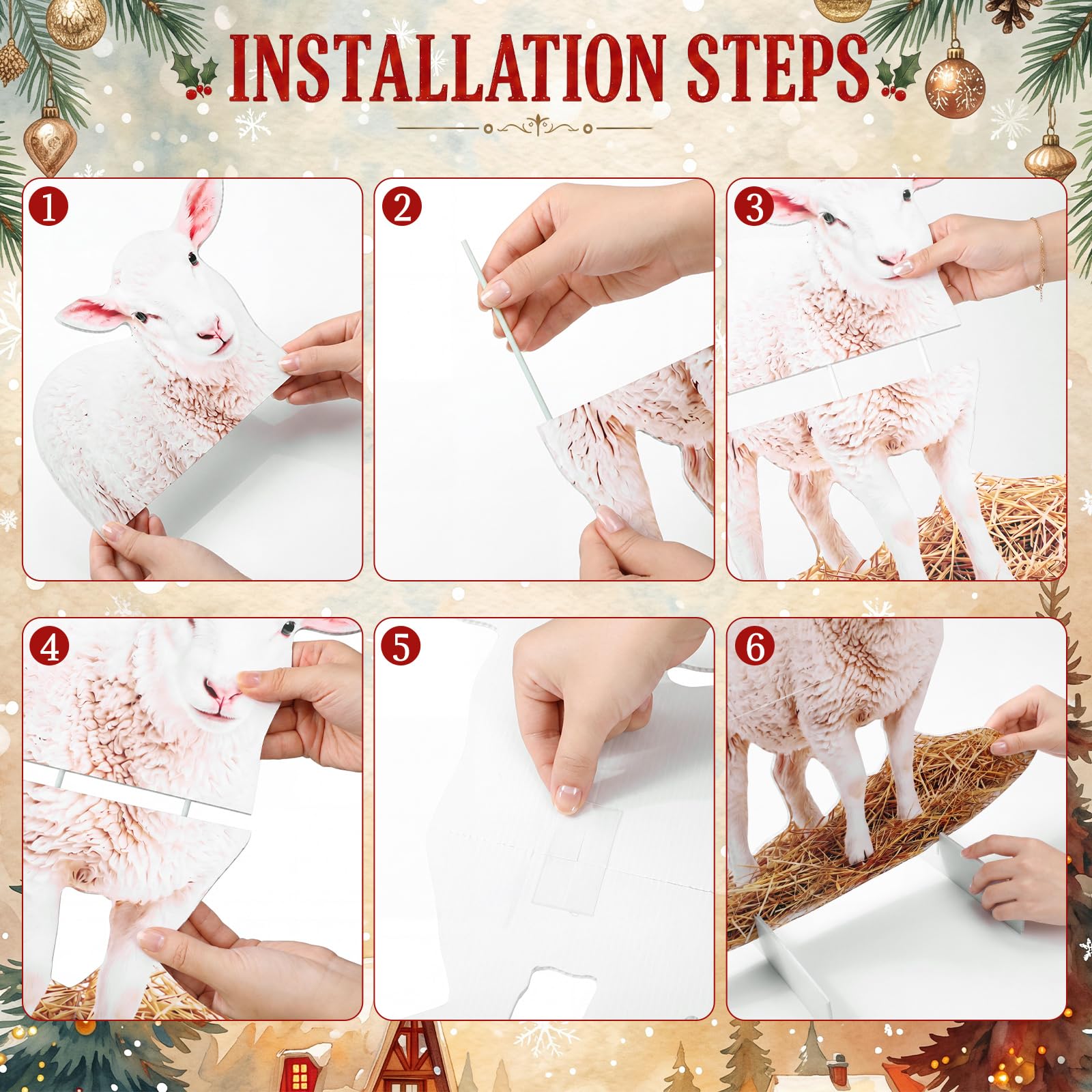 INSTALLATION STEPS

1

2

3

4

5

6