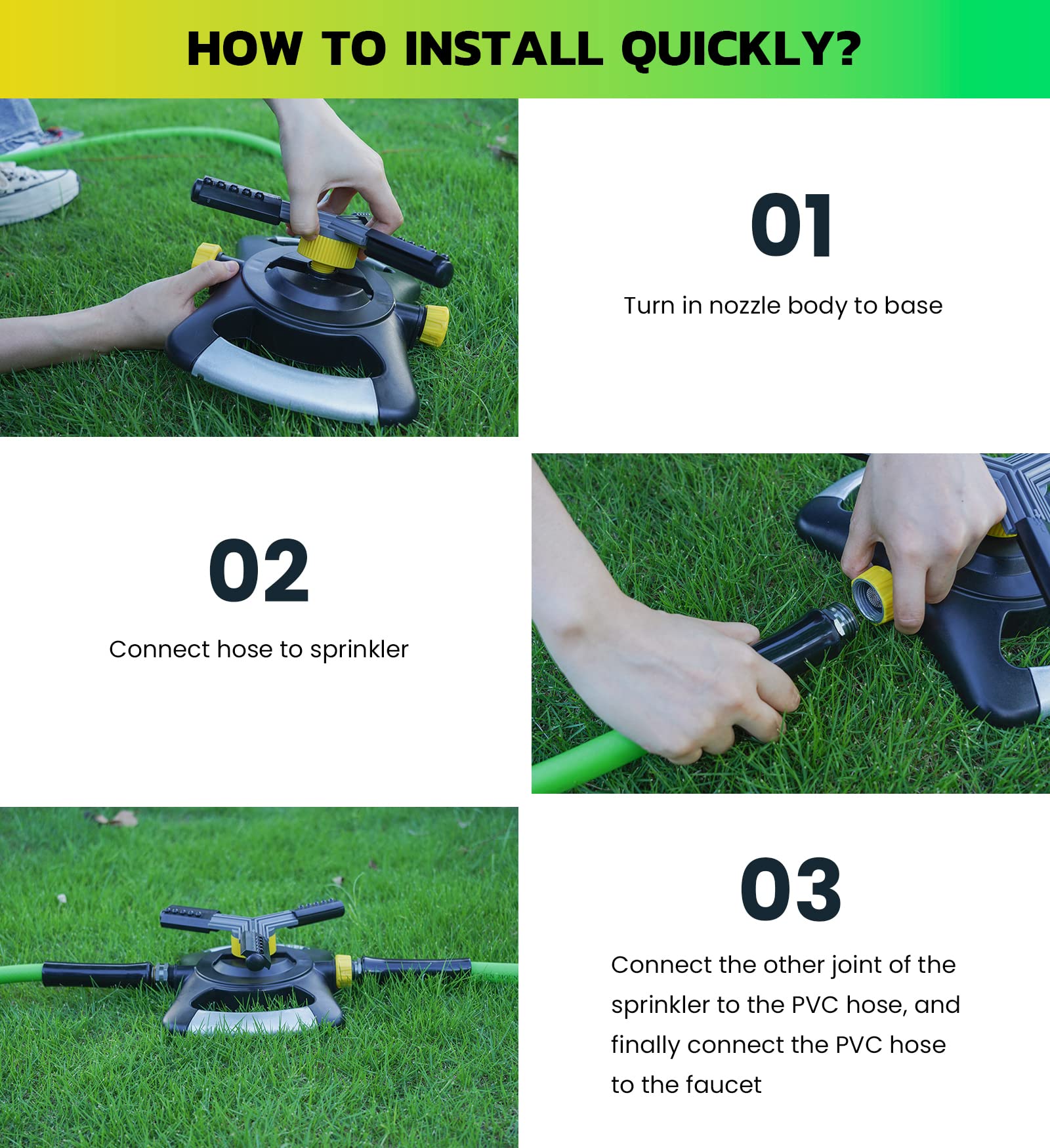 HOW TO INSTALL QUICKLY?

01

Turn in nozzle body to base

02

Connect hose to sprinkler

03

Connect the other joint of the sprinkler to the PVC hose, and finally connect the PVC hose to the faucet