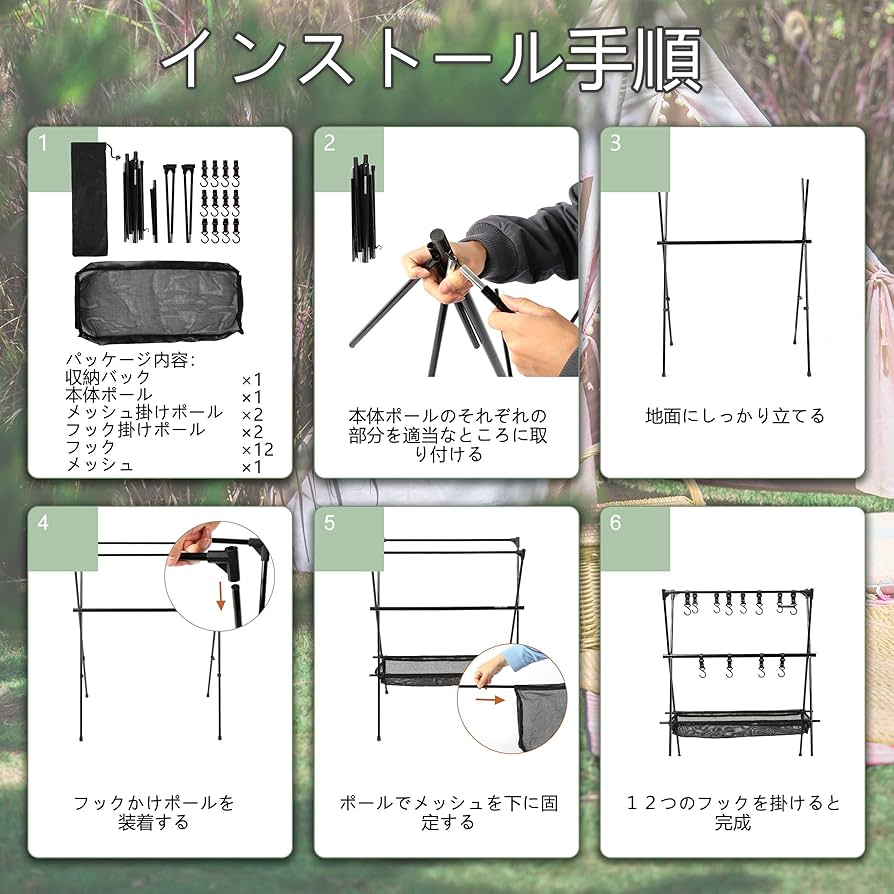 インストール手順

1

パッケージ内容:
収納バック ×1
本体ポール ×1
メッシュ掛けポール ×2
フック掛けポール ×2
フック ×12
メッシュ ×1

2

本体ポールのそれぞれの部分を適当なところに取り付ける

3

地面にしっかり立てる

4

フックかけポールを装着する

5

ポールでメッシュを下に固定する

6

１２つのフックを掛けると完成