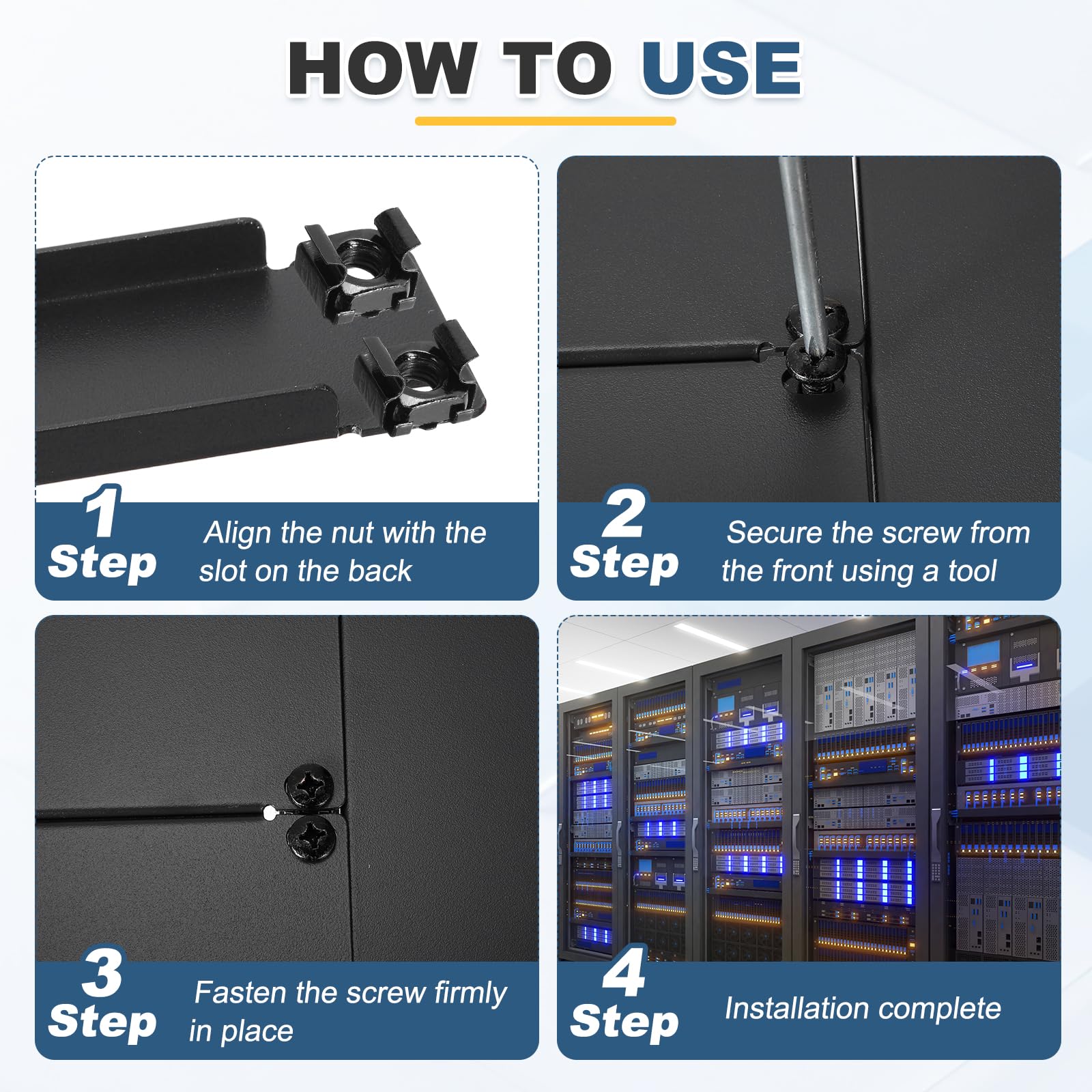 HOW TO USE

1
Step
Align the nut with the slot on the back

2
Step
Secure the screw from the front using a tool

3
Step
Fasten the screw firmly in place

4
Step
Installation complete