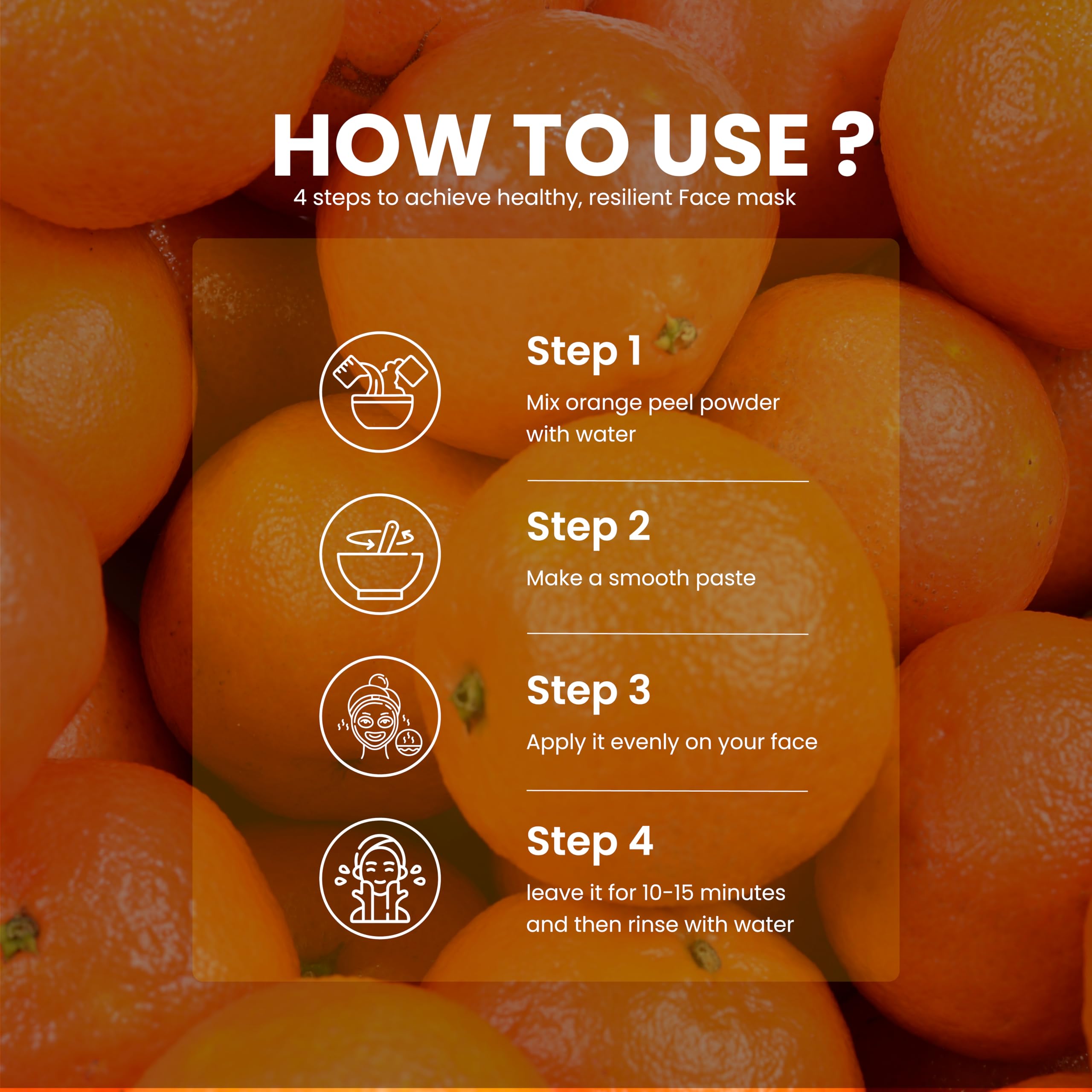 HOW TO USE ?

4 steps to achieve healthy, resilient Face mask

Step 1

Mix orange peel powder with water

Step 2

Make a smooth paste

Step 3

Apply it evenly on your face

Step 4

leave it for 10-15 minutes and then rinse with water