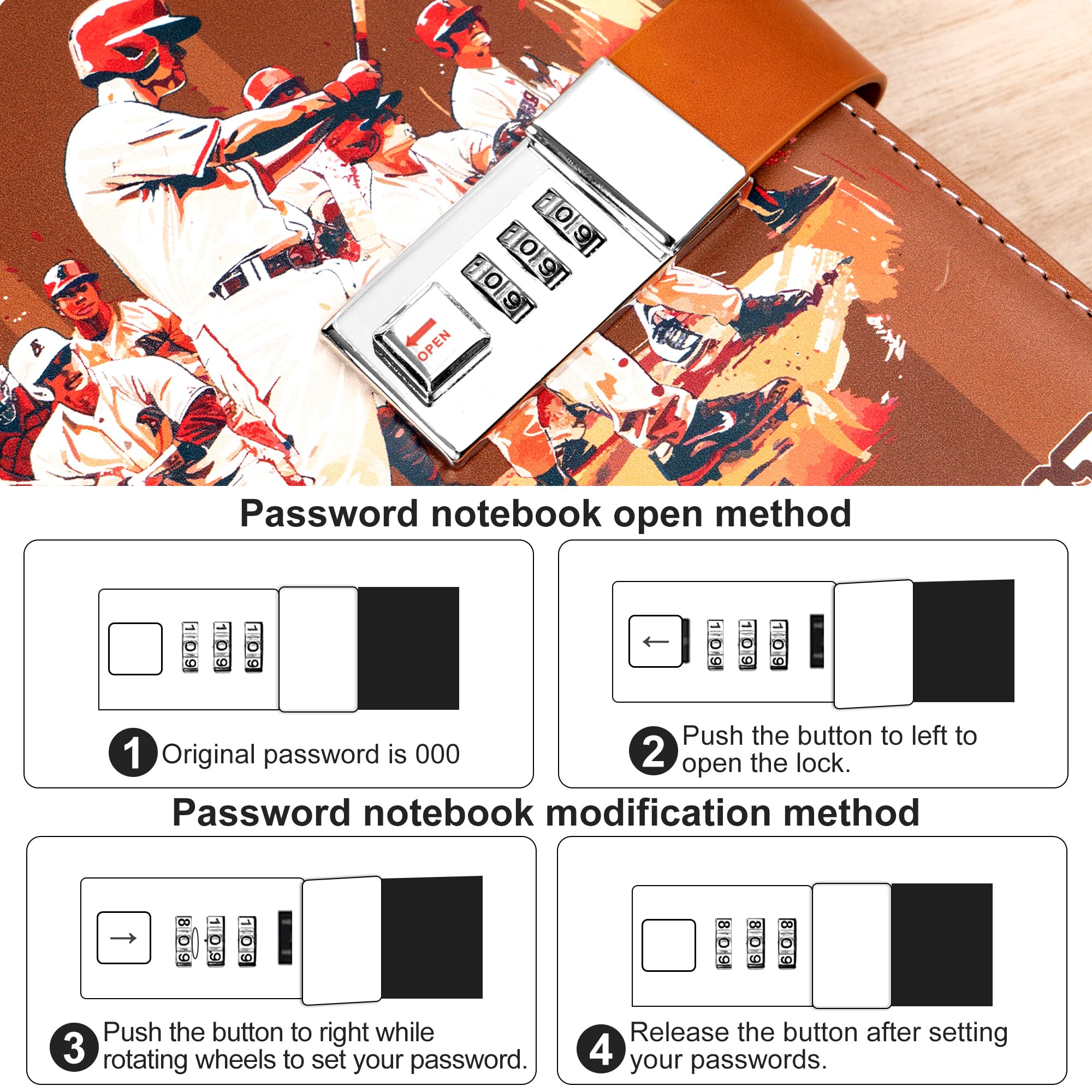 OPEN

Password notebook open method

1 Original password is 000

2 Push the button to left to open the lock.

Password notebook modification method

3 Push the button to right while rotating wheels to set your password.

4 Release the button after setting your passwords.