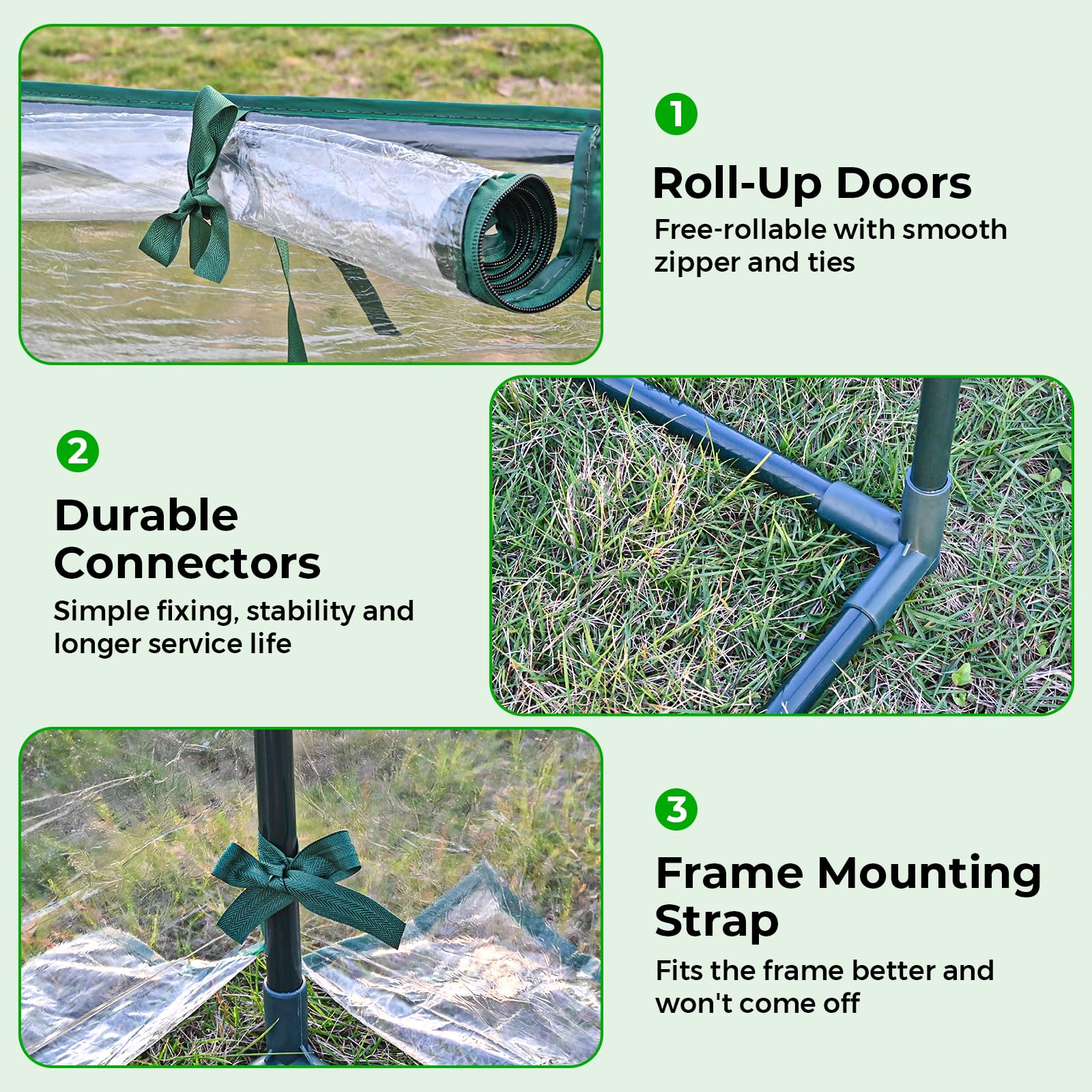 1

Roll-Up Doors

Free-rollable with smooth zipper and ties

2

Durable Connectors

Simple fixing, stability and longer service life

3

Frame Mounting Strap

Fits the frame better and won't come off