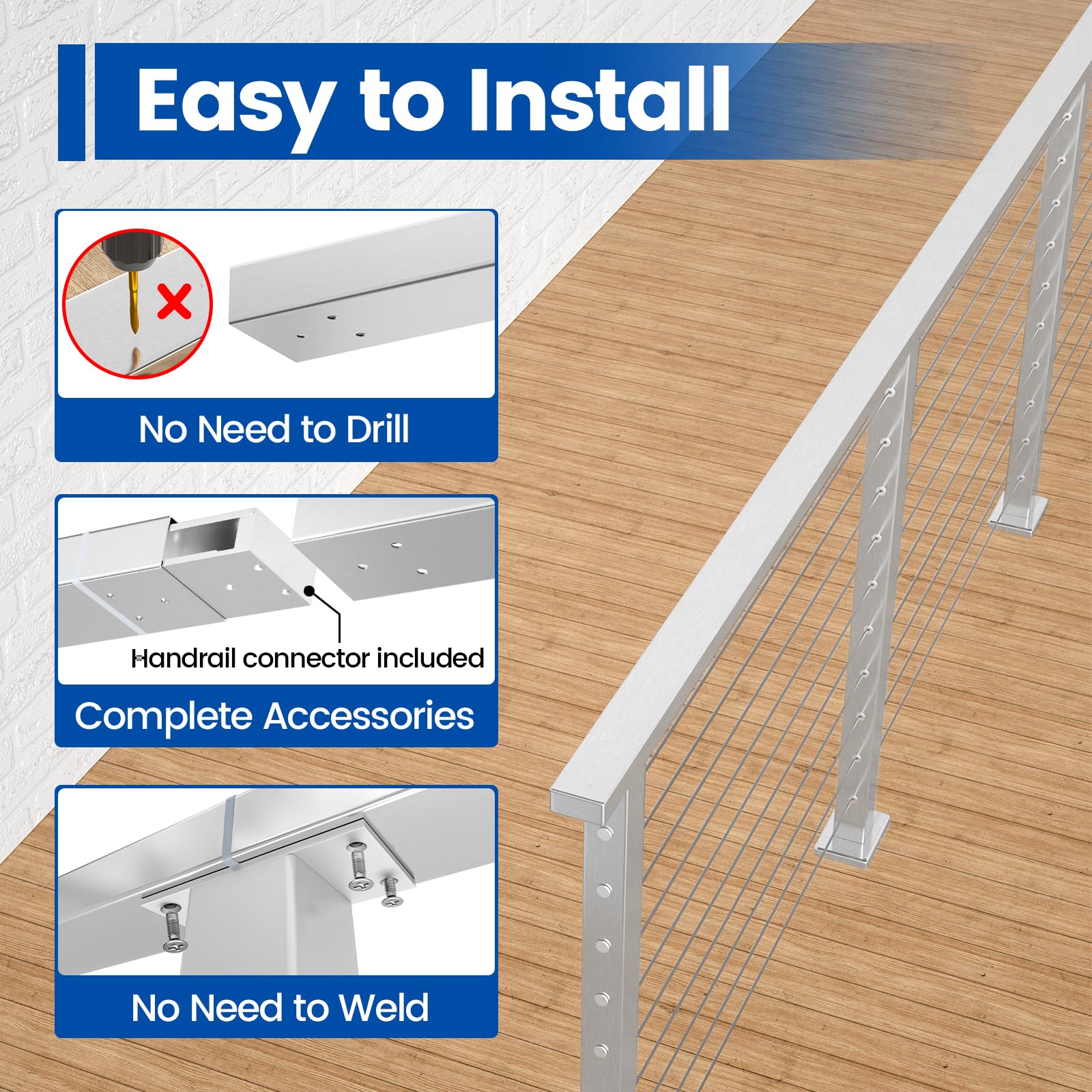 Easy to Install

No Need to Drill

Handrail connector included

Complete Accessories

No Need to Weld