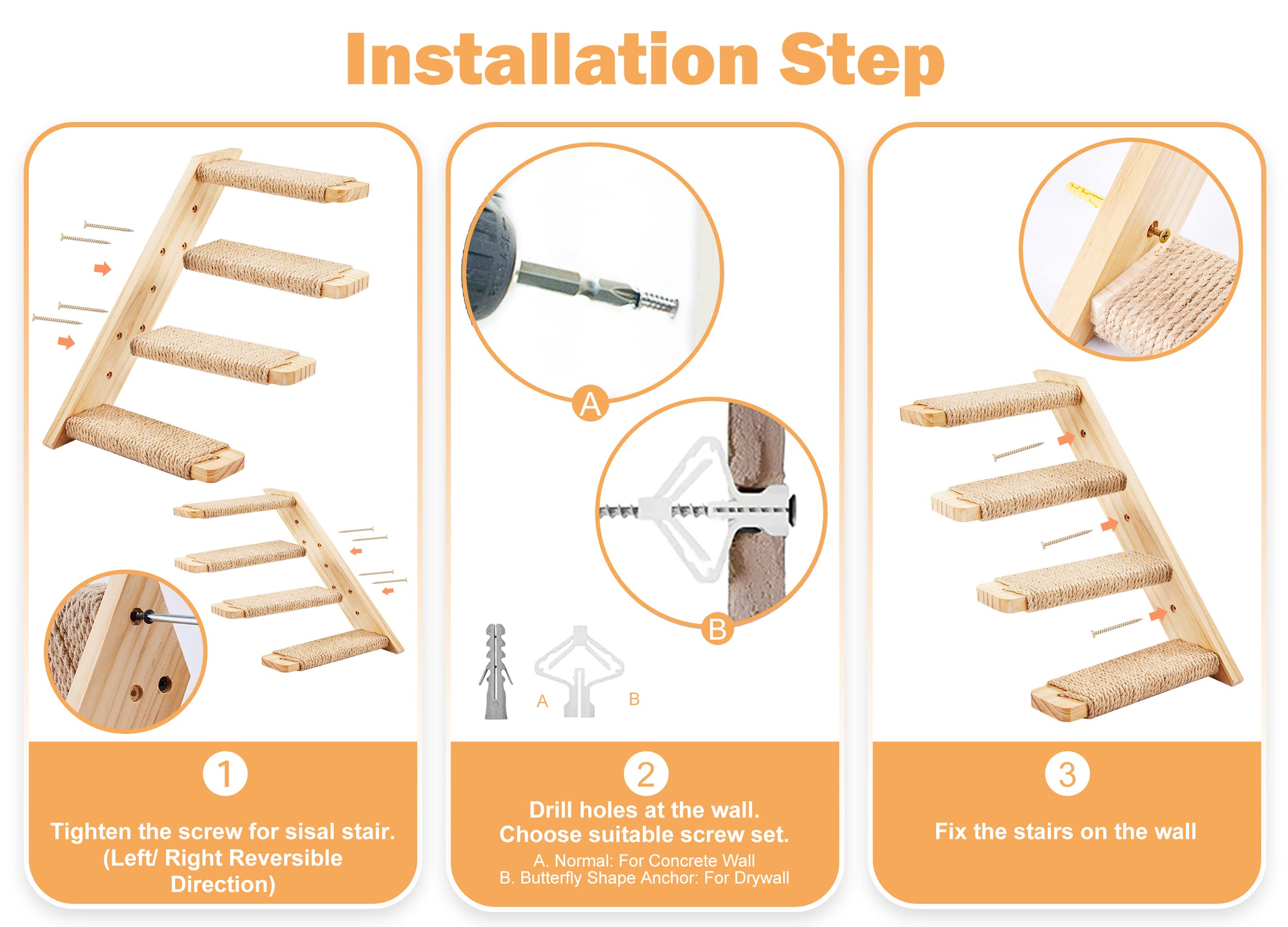 Installation Step

1

Tighten the screw for sisal stair. (Left/ Right Reversible Direction)

A

B

A

B

2

Drill holes at the wall. Choose suitable screw set.

A. Normal: For Concrete Wall
B. Butterfly Shape Anchor: For Drywall

3

Fix the stairs on the wall