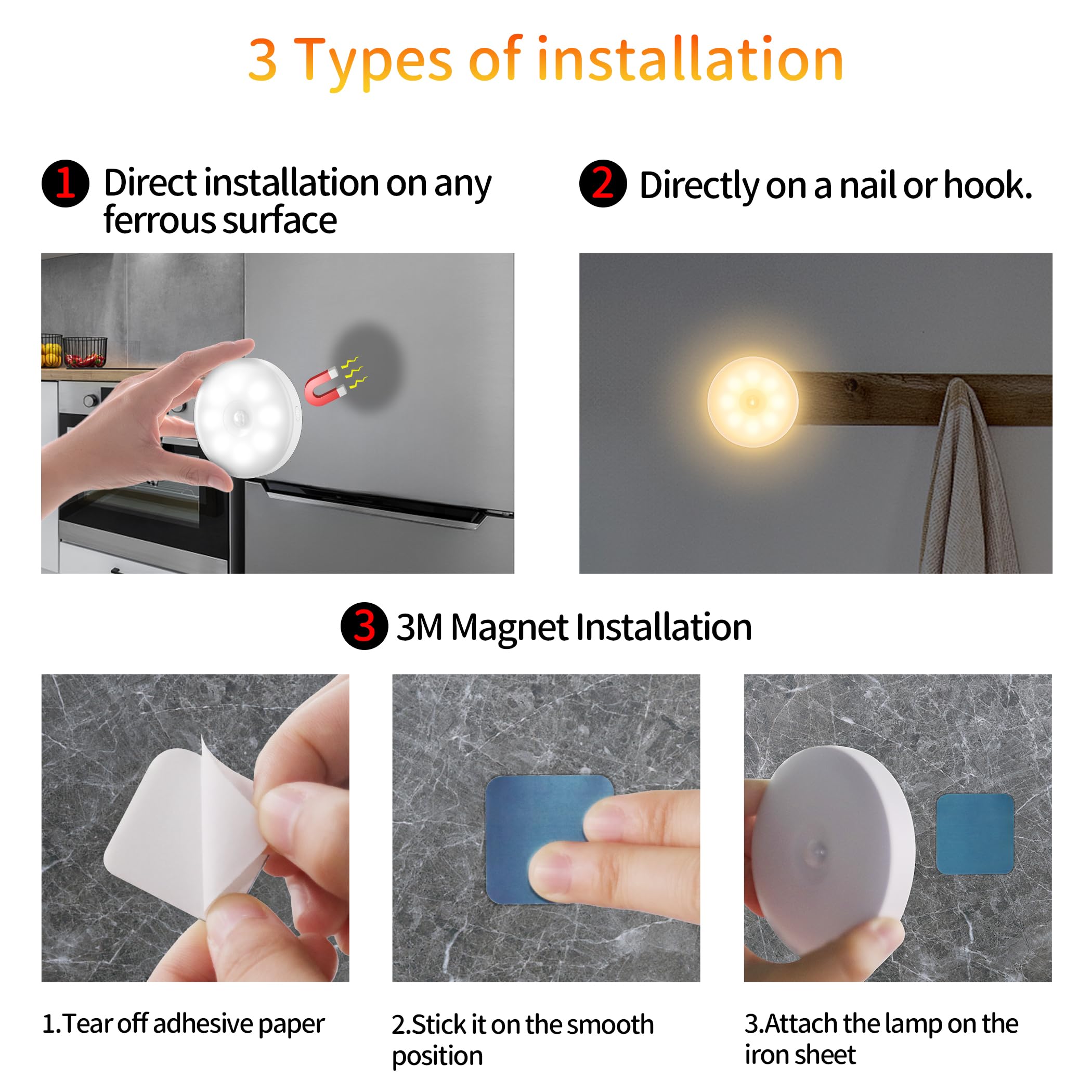 3 Types of installation

1 Direct installation on any ferrous surface

2 Directly on a nail or hook.

3 3M Magnet Installation

1.Tear off adhesive paper

2.Stick it on the smooth position

3.Attach the lamp on the iron sheet