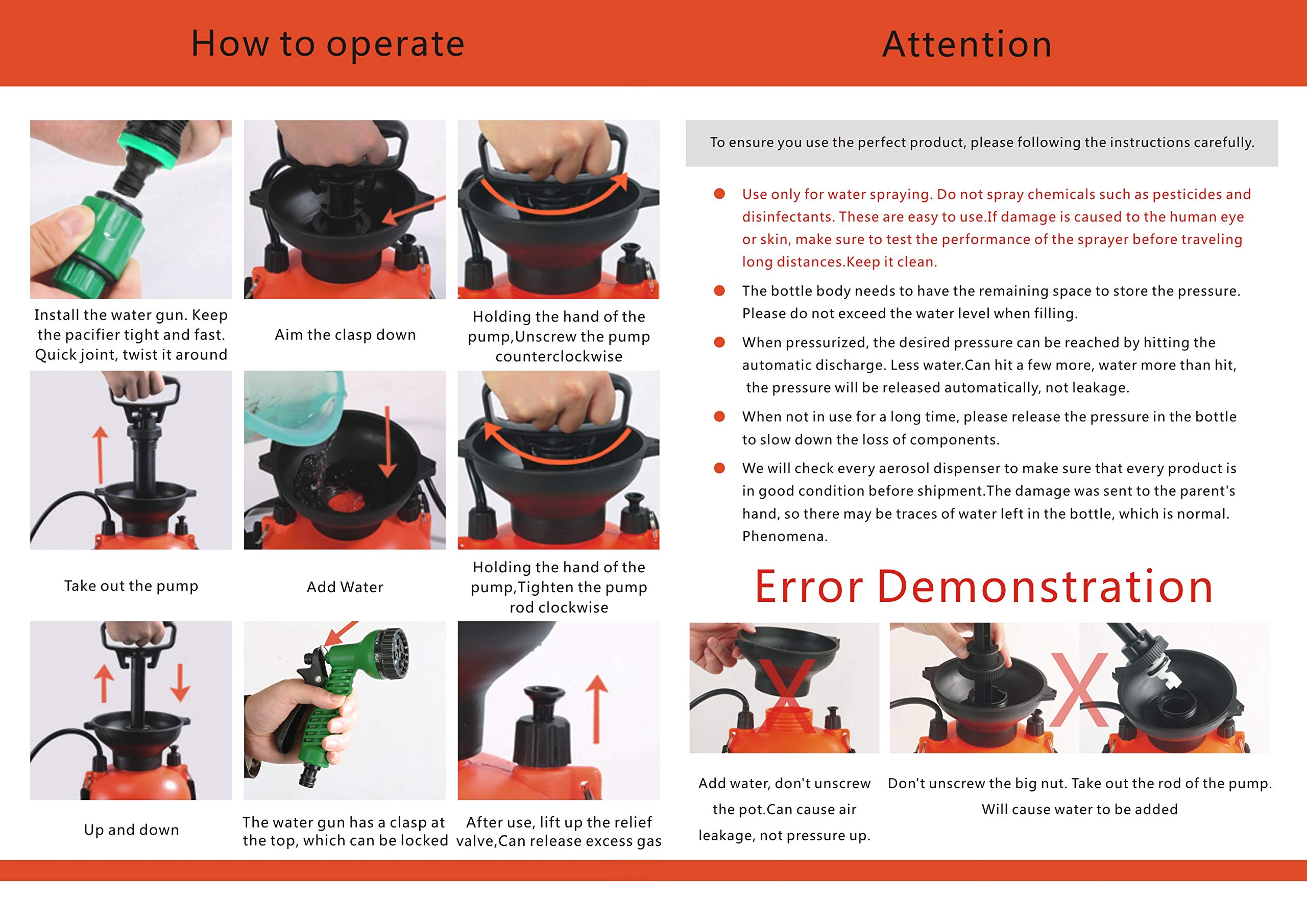 How to operate

Install the water gun. Keep the pacifier tight and fast. Quick joint, twist it around

Aim the clasp down

Holding the hand of the pump,Unscrew the pump counterclockwise

Take out the pump

Add Water

Holding the hand of the pump,Tighten the pump rod clockwise

Up and down

The water gun has a clasp at the top, which can be locked

After use, lift up the relief valve,Can release excess gas

Attention

To ensure you use the perfect product, please following the instructions carefully.

Use only for water spraying. Do not spray chemicals such as pesticides and disinfectants. These are easy to use.If damage is caused to the human eye or skin, make sure to test the performance of the sprayer before traveling long distances.Keep it clean.

The bottle body needs to have the remaining space to store the pressure. Please do not exceed the water level when filling.

When pressurized, the desired pressure can be reached by hitting the automatic discharge. Less water.Can hit a few more, water more than hit, the pressure will be released automatically, not leakage.

When not in use for a long time, please release the pressure in the bottle to slow down the loss of components.

We will check every aerosol dispenser to make sure that every product is in good condition before shipment.The damage was sent to the parent's hand, so there may be traces of water left in the bottle, which is normal. Phenomena.

Error Demonstration

Add water, don't unscrew the pot.Can cause air leakage, not pressure up.

Don't unscrew the big nut. Take out the rod of the pump. Will cause water to be added