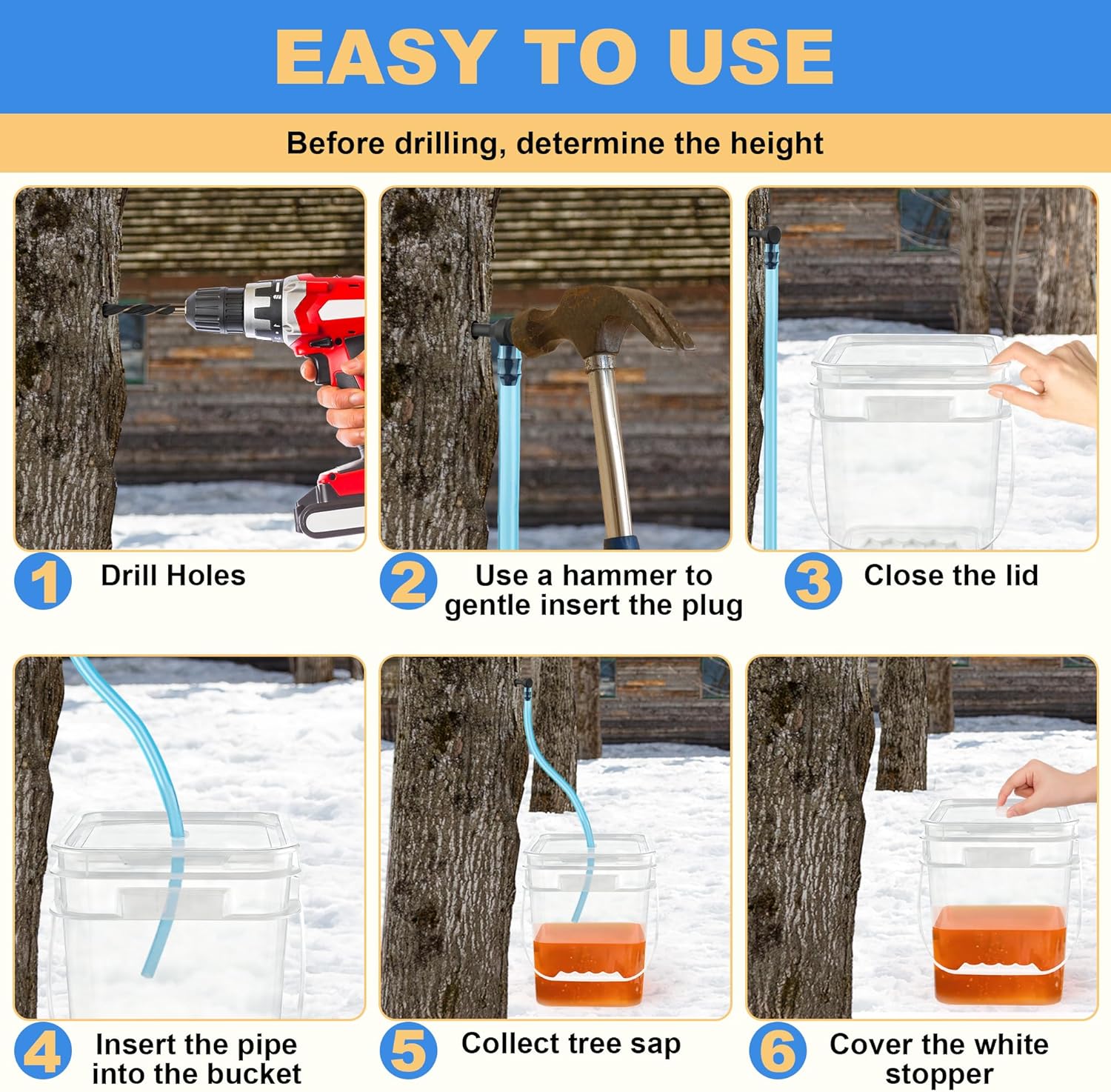 EASY TO USE

Before drilling, determine the height

1 Drill Holes

2 Use a hammer to gentle insert the plug

3 Close the lid

4 Insert the pipe into the bucket

5 Collect tree sap

6 Cover the white stopper