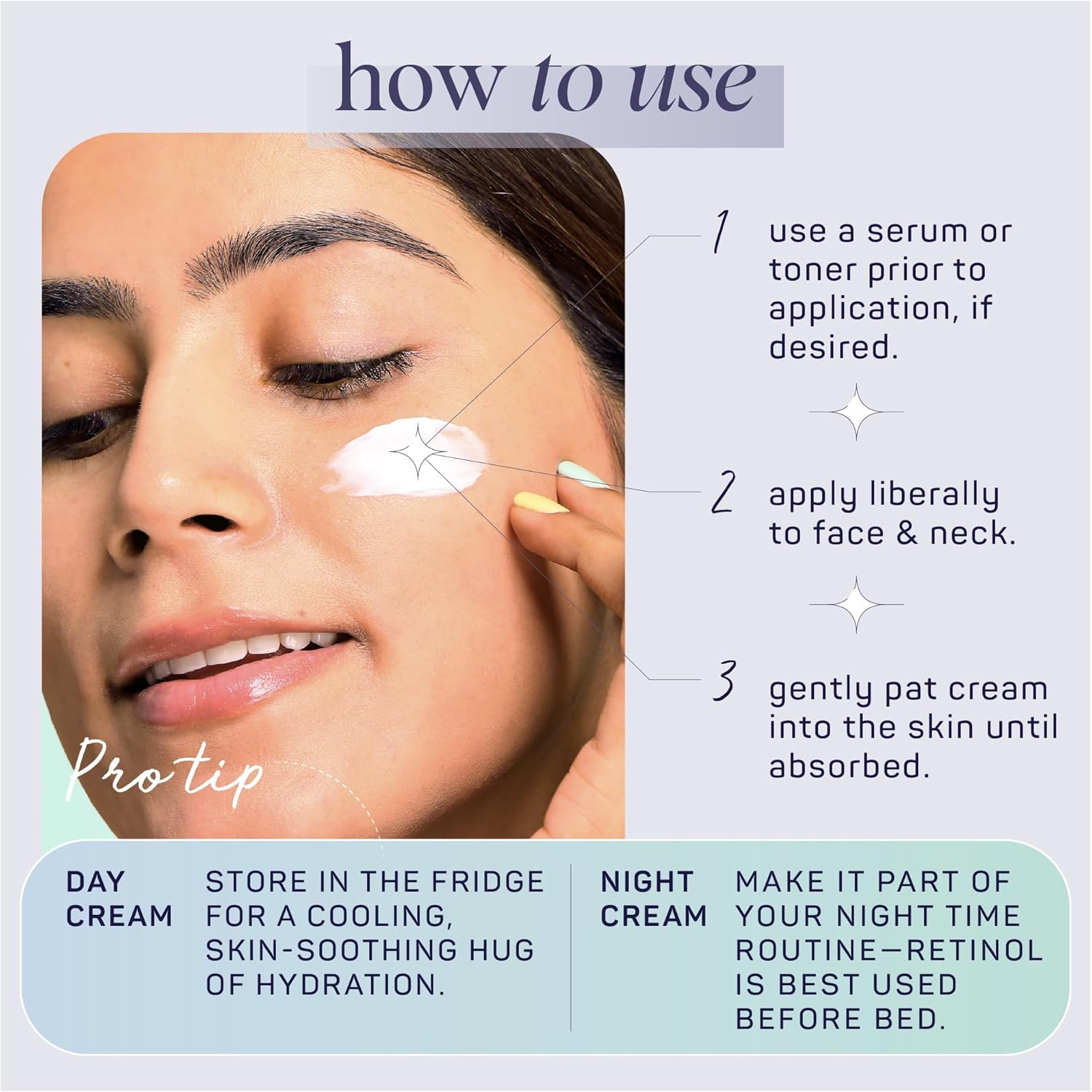 how to use

1 use a serum or toner prior to application, if desired.

2 apply liberally to face & neck.

3 gently pat cream into the skin until absorbed.

Pro tip

DAY CREAM STORE IN THE FRIDGE FOR A COOLING, SKIN-SOOTHING HUG OF HYDRATION.

NIGHT CREAM MAKE IT PART OF YOUR NIGHT TIME ROUTINE—RETINOL IS BEST USED BEFORE BED.