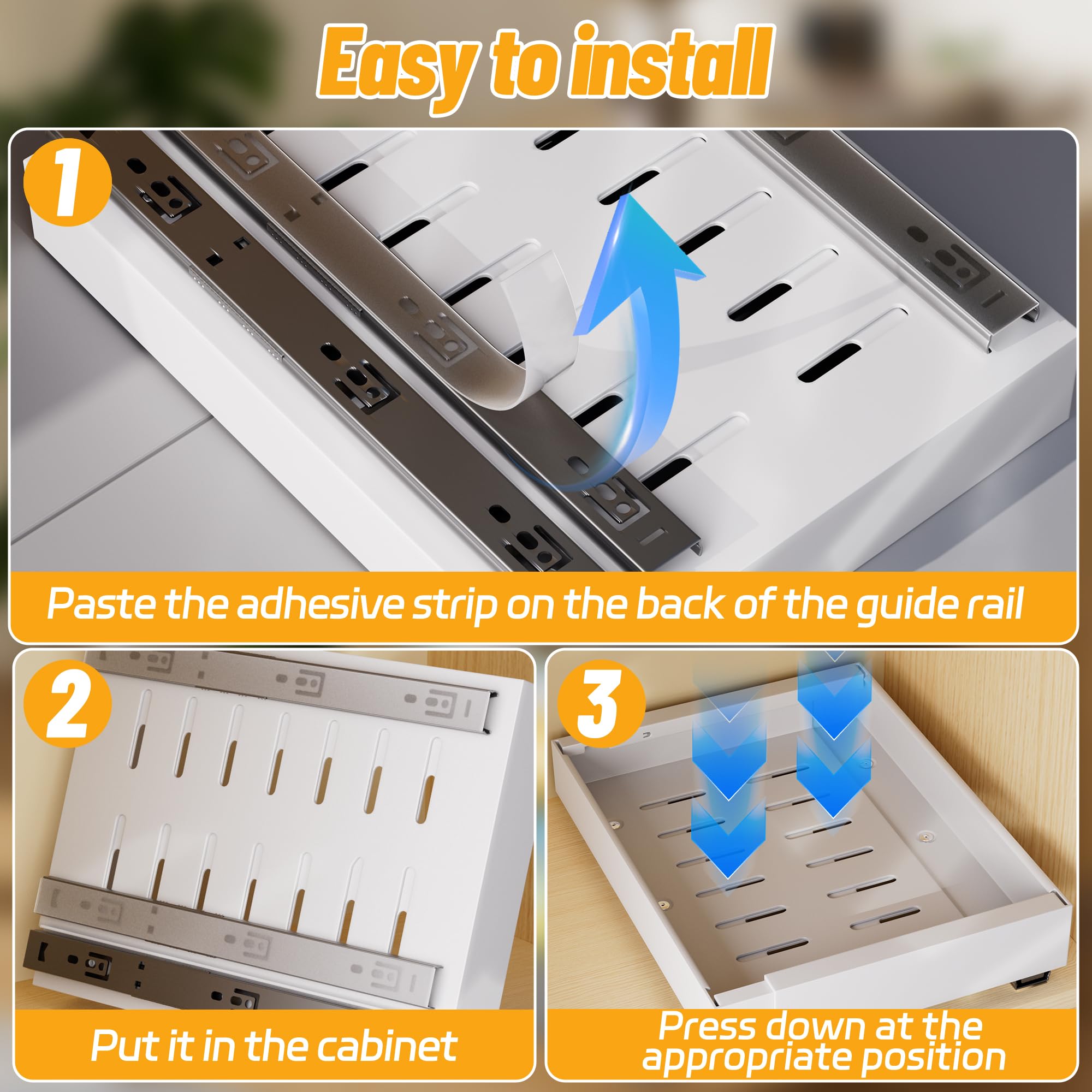 Easy to install

1

Paste the adhesive strip on the back of the guide rail

2

Put it in the cabinet

3

Press down at the appropriate position