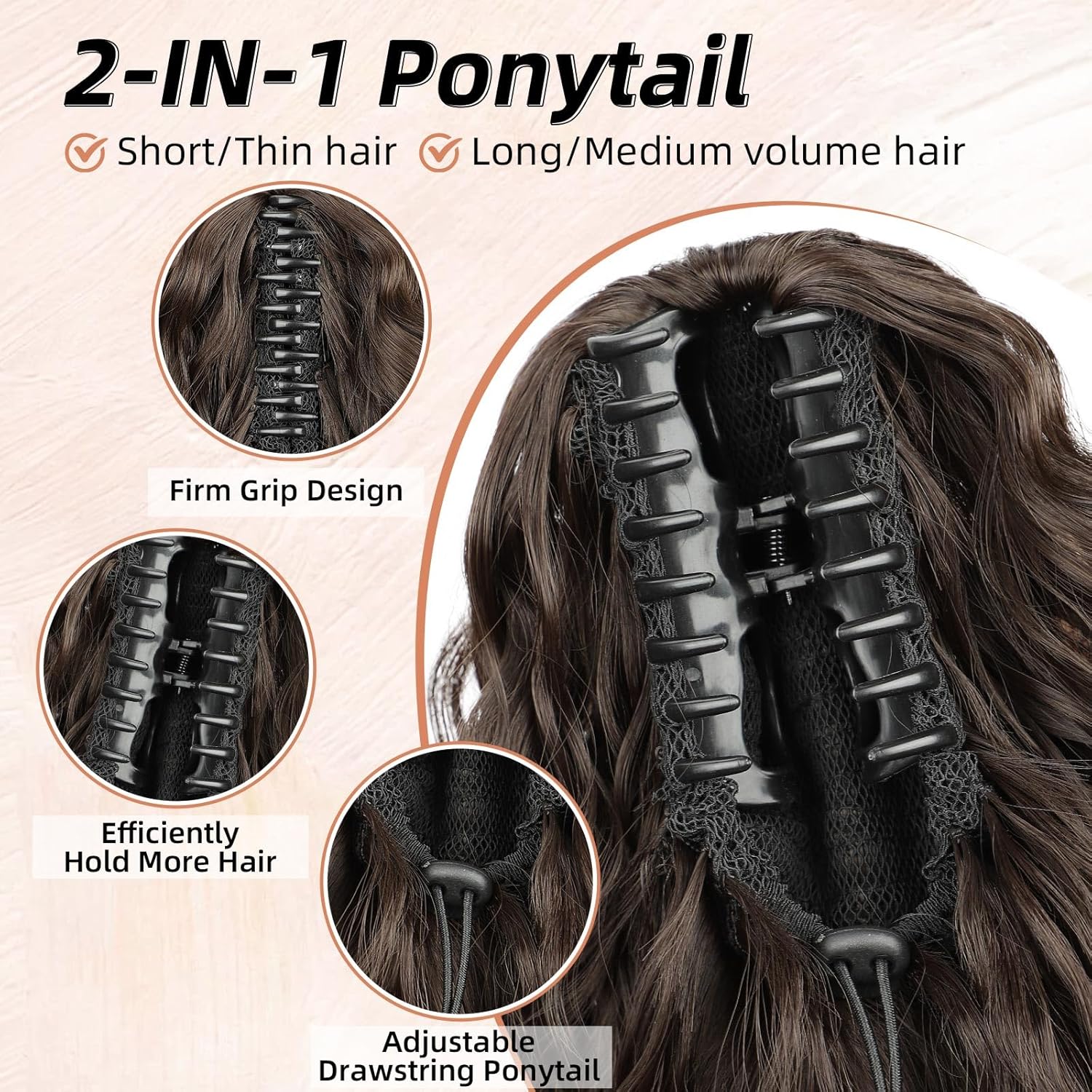 2-IN-1 Ponytail

Short/Thin hair Long/Medium volume hair

Firm Grip Design

Efficiently Hold More Hair

Adjustable Drawstring Ponytail