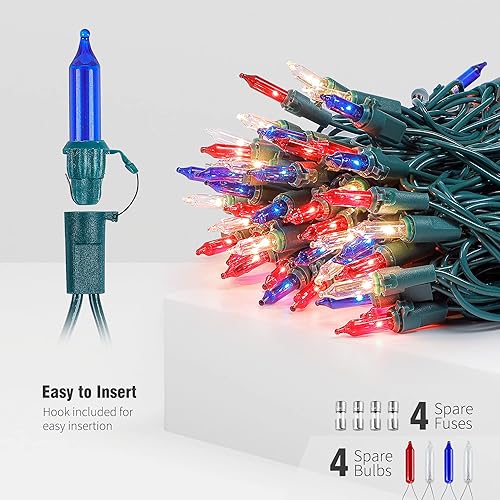 Easy to Insert

Hook included for easy insertion

4 Spare Fuses

4 Spare Bulbs