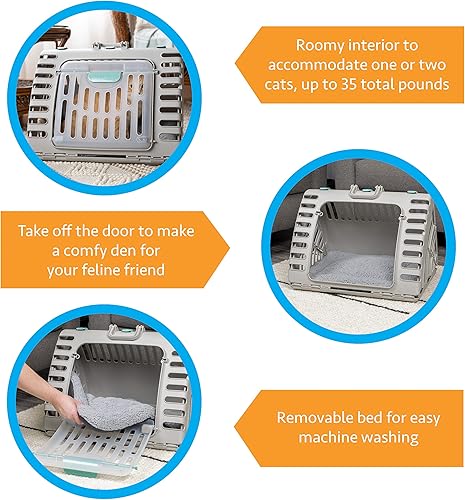 Roomy interior to accommodate one or two cats, up to 35 total pounds

Take off the door to make a comfy den for your feline friend

Removable bed for easy machine washing