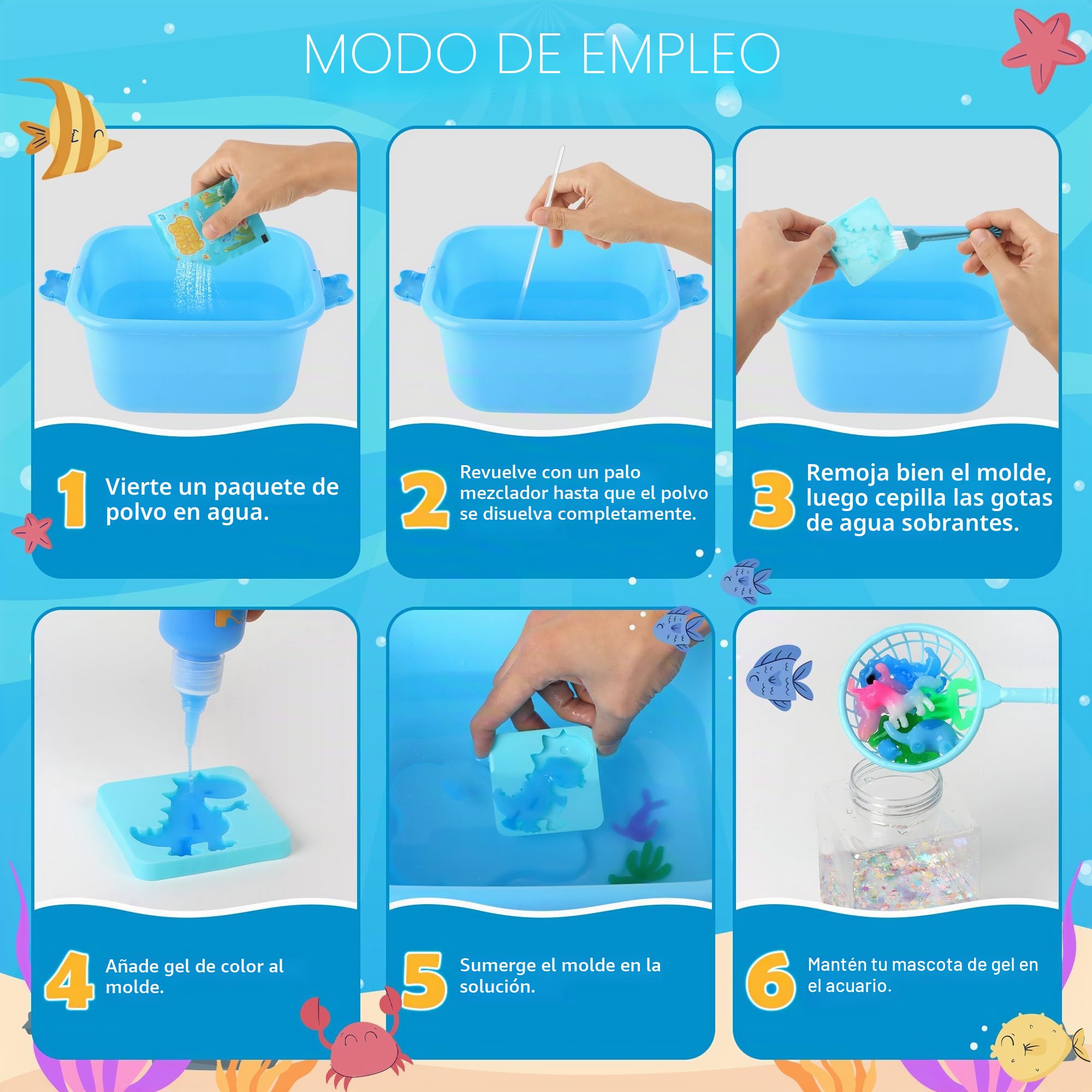 MODO DE EMPLEO

1 Vierte un paquete de polvo en agua.

2 Revuelve con un palo mezclador hasta que el polvo se disuelva completamente.

3 Remoja bien el molde, luego cepilla las gotas de agua sobrantes.

4 Añade gel de color al molde.

5 Sumerge el molde en la solución.

6 Mantén tu mascota de gel en el acuario.