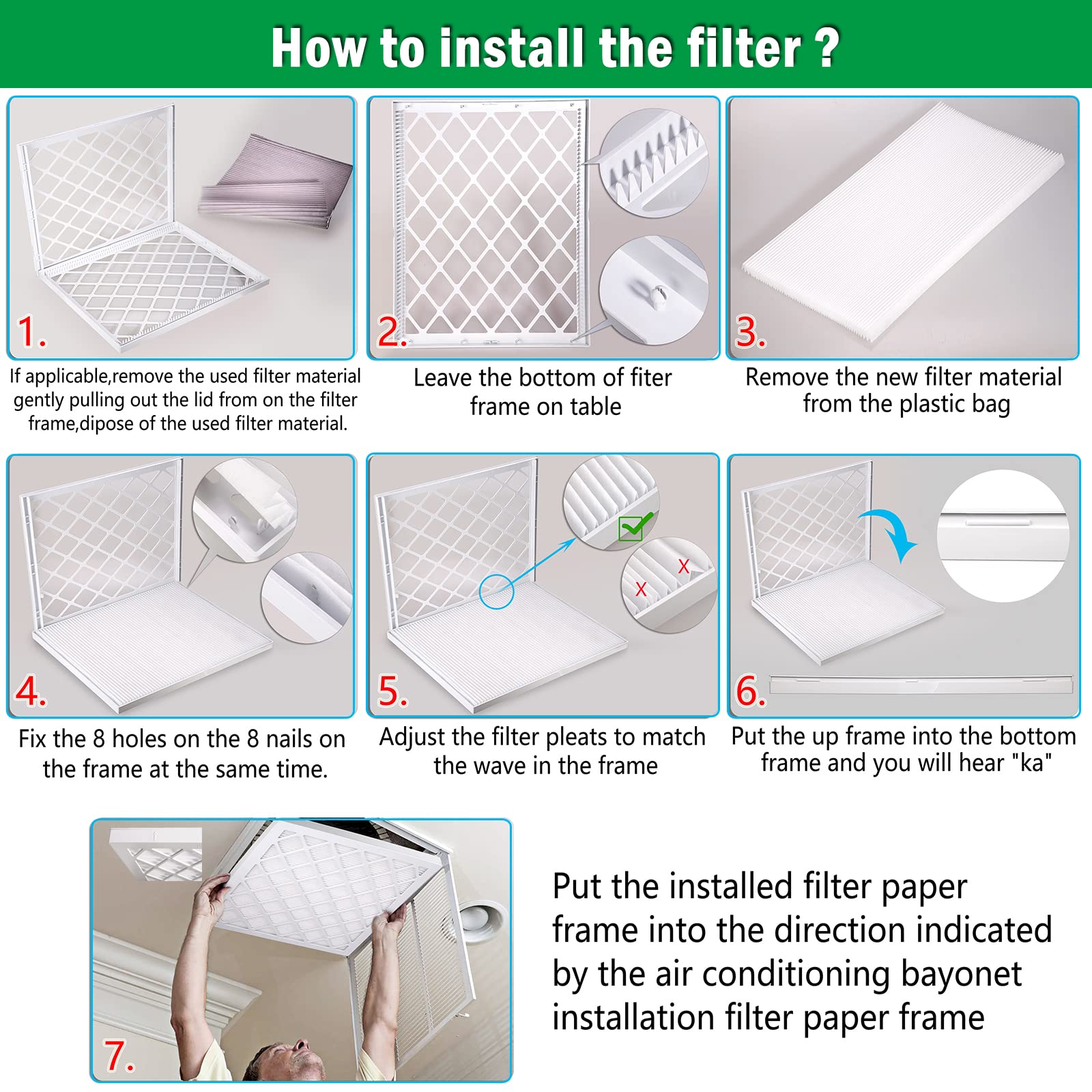 How to install the filter ?

1.

If applicable,remove the used filter material gently pulling out the lid from on the filter frame,dipose of the used filter material.

2.

Leave the bottom of fiter frame on table

3.

Remove the new filter material from the plastic bag

4.

Fix the 8 holes on the 8 nails on the frame at the same time.

5.

X

X

Adjust the filter pleats to match the wave in the frame

6.

Put the up frame into the bottom frame and you will hear "ka"

7.

Put the installed filter paper frame into the direction indicated by the air conditioning bayonet installation filter paper frame