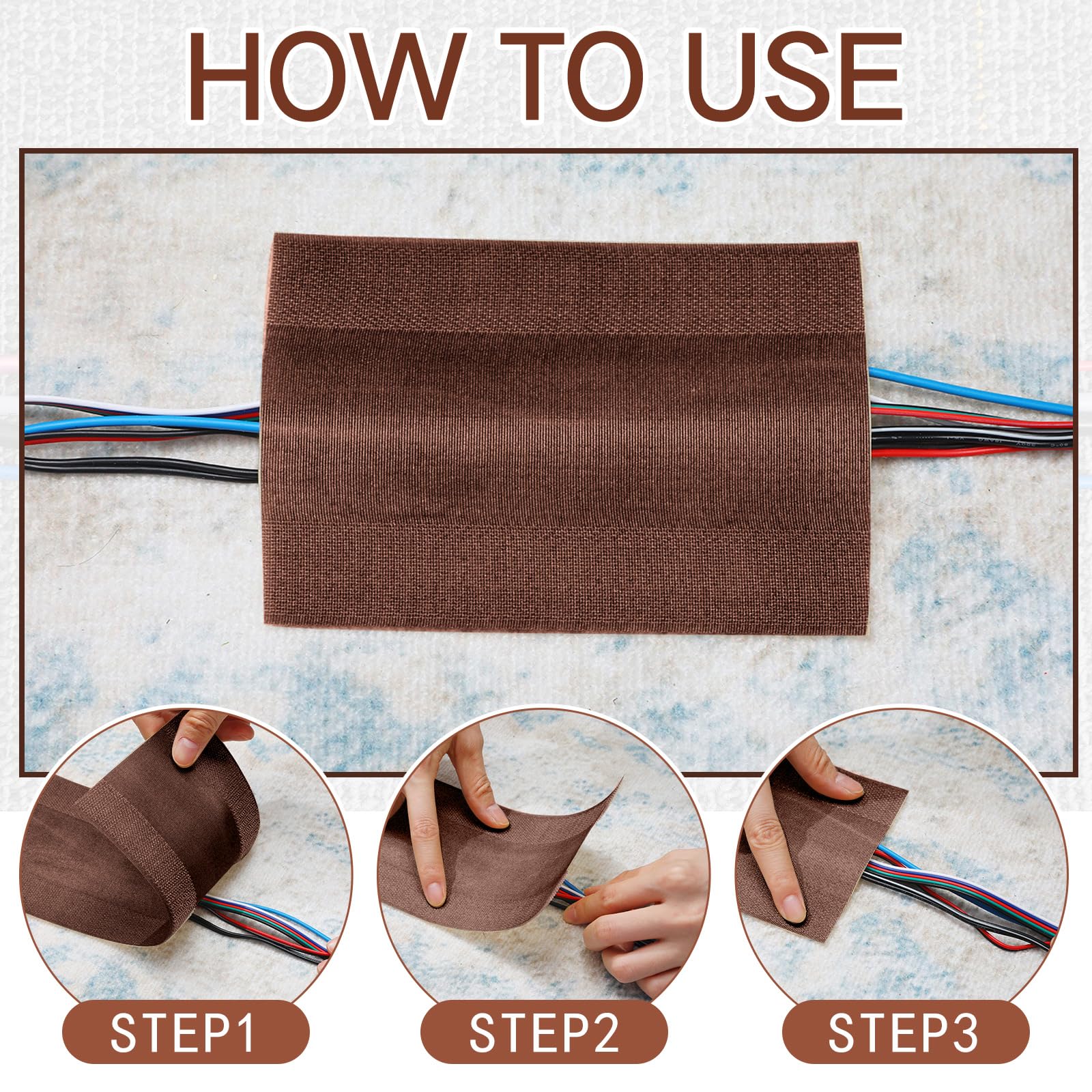 HOW TO USE

STEP1

STEP2

STEP3