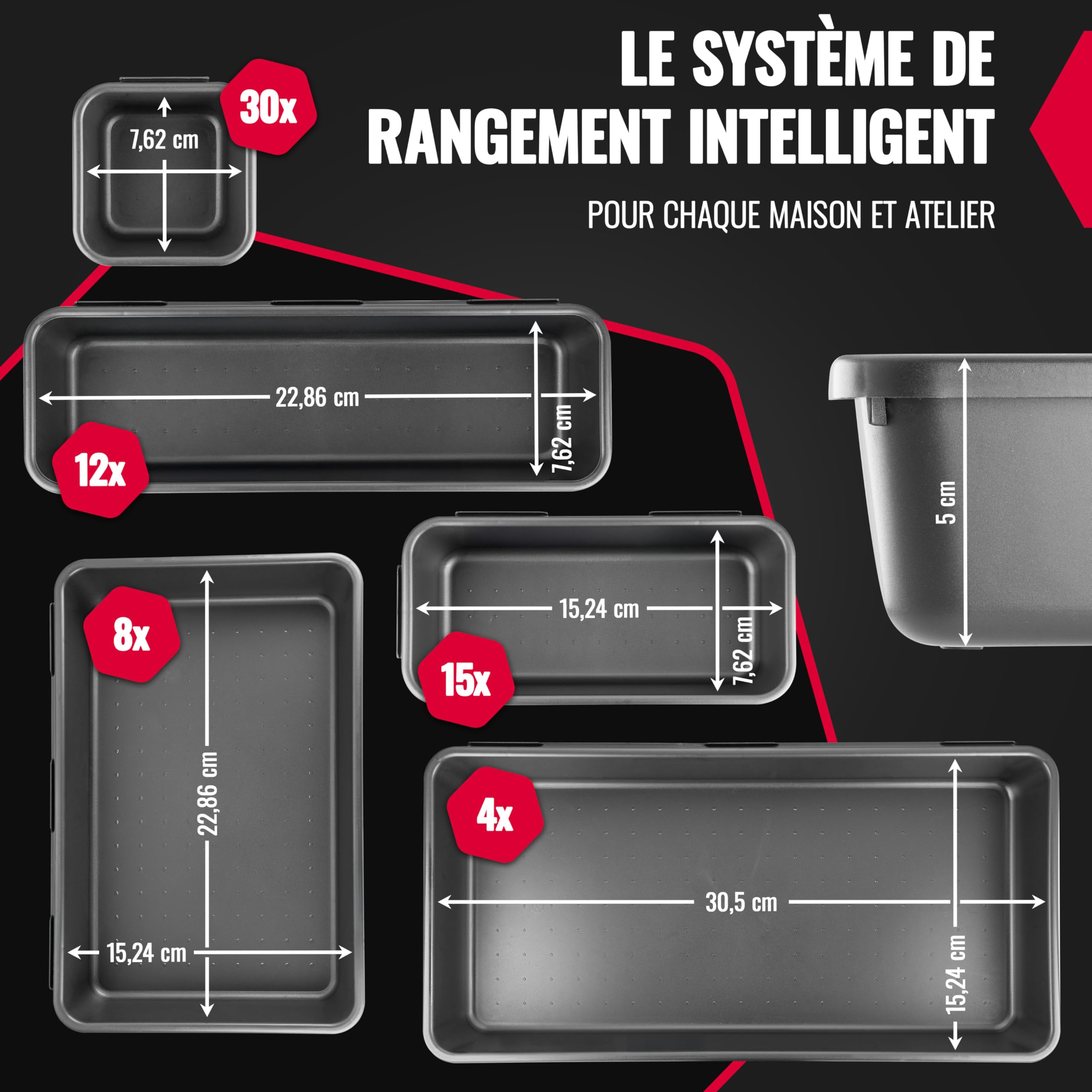 LE SYSTÈME DE RANGEMENT INTELLIGENT

POUR CHAQUE MAISON ET ATELIER

30x
7,62 cm

22,86 cm
7,62 cm
12x

5 cm

8x
22,86 cm
15,24 cm

15,24 cm
7,62 cm
15x

4x
30,5 cm
15,24 cm