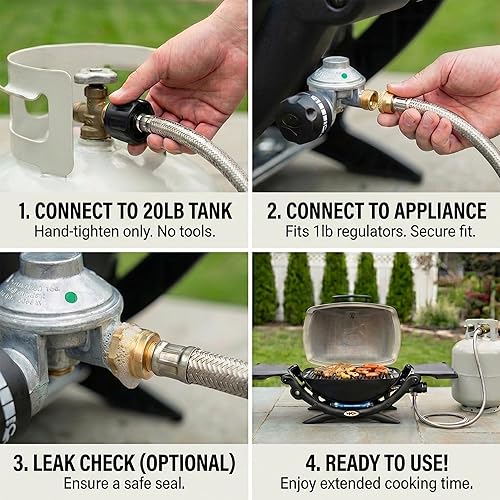 1. CONNECT TO 20LB TANK
Hand-tighten only. No tools.

2. CONNECT TO APPLIANCE
Fits 1lb regulators. Secure fit.

3. LEAK CHECK (OPTIONAL)
Ensure a safe seal.

4. READY TO USE!
Enjoy extended cooking time.