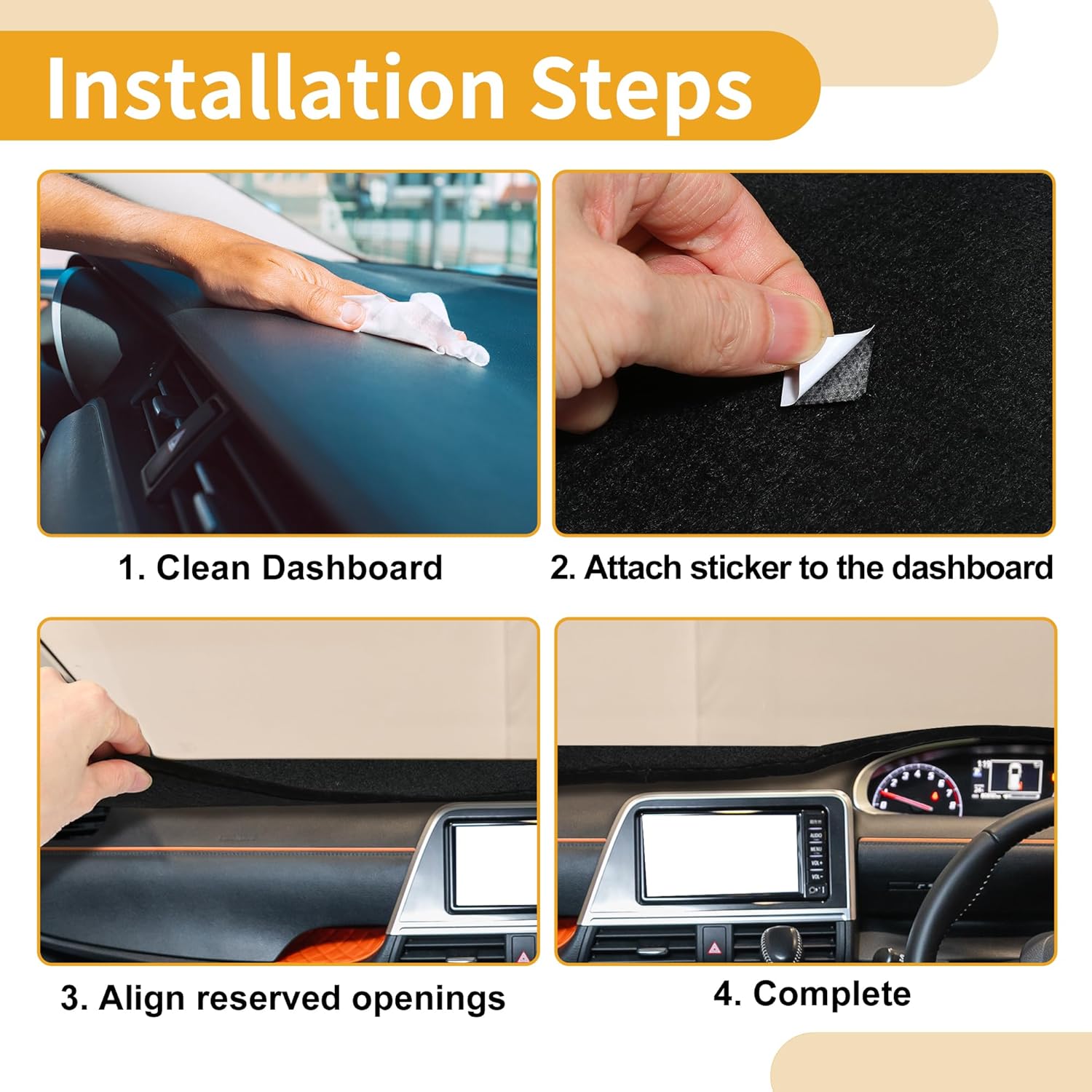 Installation Steps

1. Clean Dashboard

2. Attach sticker to the dashboard

3. Align reserved openings

4. Complete