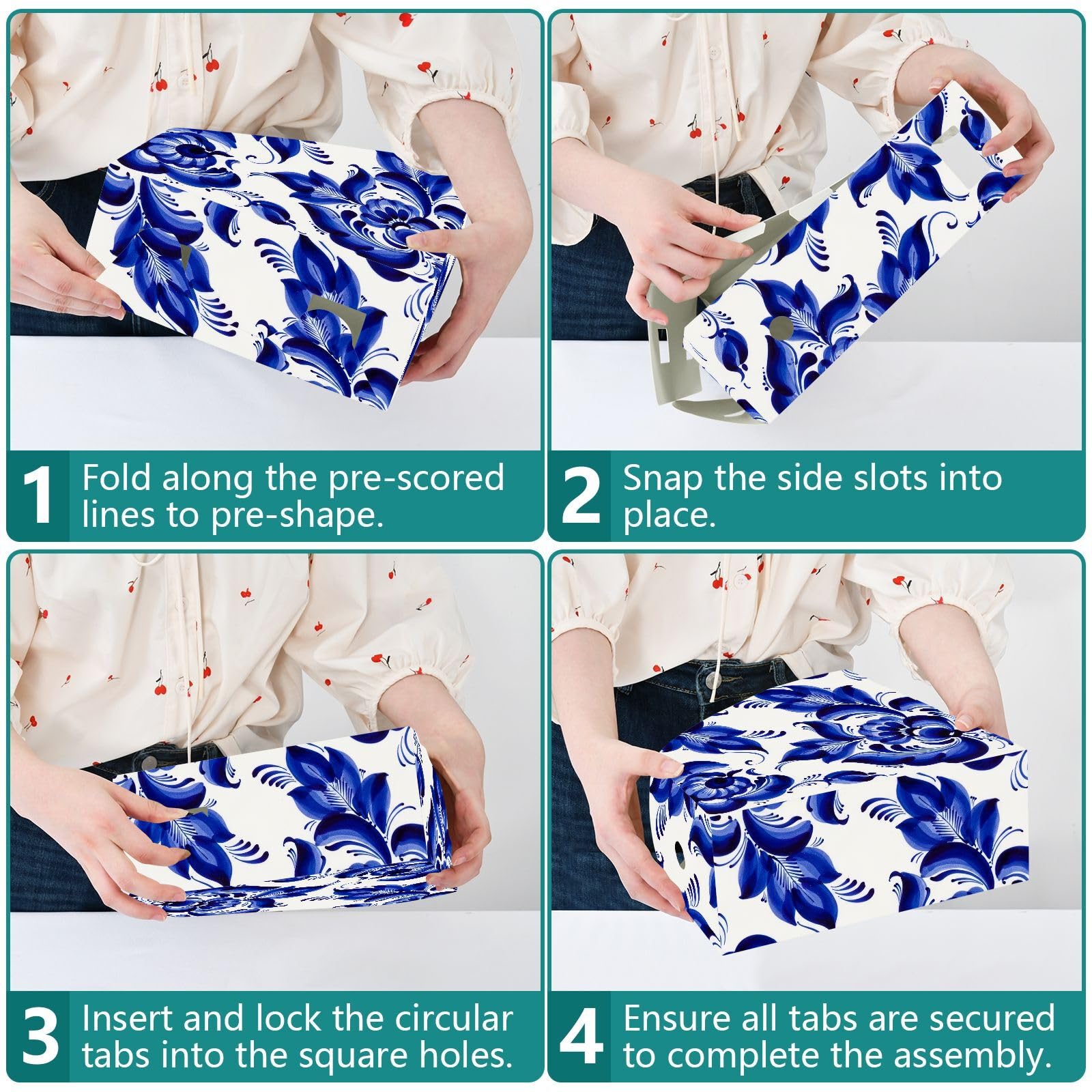 1 Fold along the pre-scored lines to pre-shape.

2 Snap the side slots into place.

3 Insert and lock the circular tabs into the square holes.

4 Ensure all tabs are secured to complete the assembly.