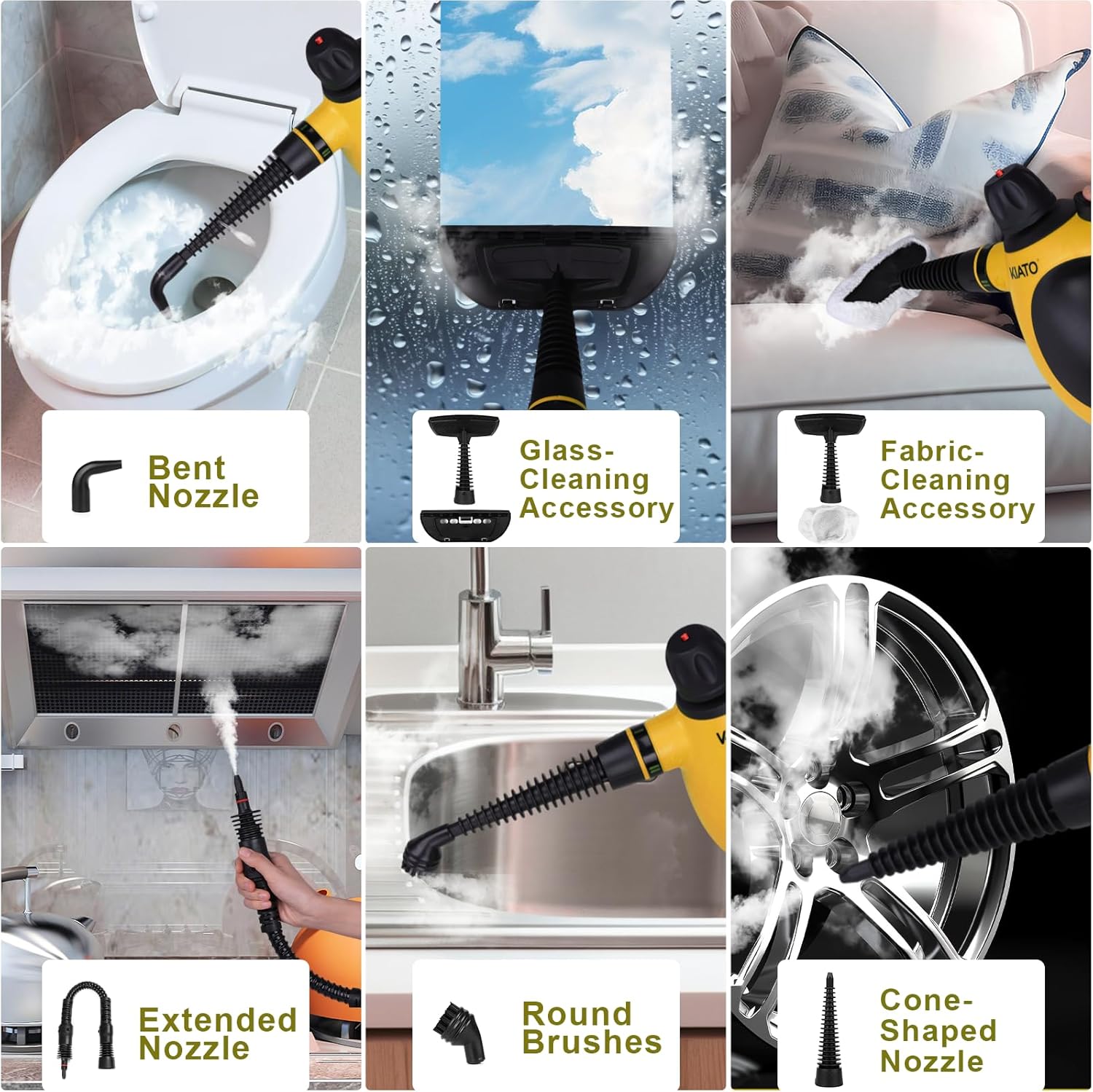 Bent Nozzle

Glass-Cleaning Accessory

KIATO

Fabric-Cleaning Accessory

Extended Nozzle

Round Brushes

Cone-Shaped Nozzle