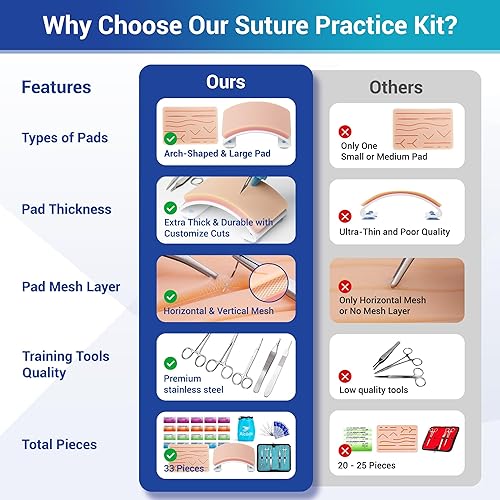 Why Choose Our Suture Practice Kit?

| Features | Ours | Others |
|---|---|---|
| Types of Pads | Arch-Shaped & Large Pad | Only One Small or Medium Pad |
| Pad Thickness | Extra Thick & Durable with Customize Cuts | Ultra-Thin and Poor Quality |
| Pad Mesh Layer | Horizontal & Vertical Mesh | Only Horizontal Mesh or No Mesh Layer |
| Training Tools Quality | Premium stainless steel | Low quality tools |
| Total Pieces | 33 Pieces | 20 - 25 Pieces |