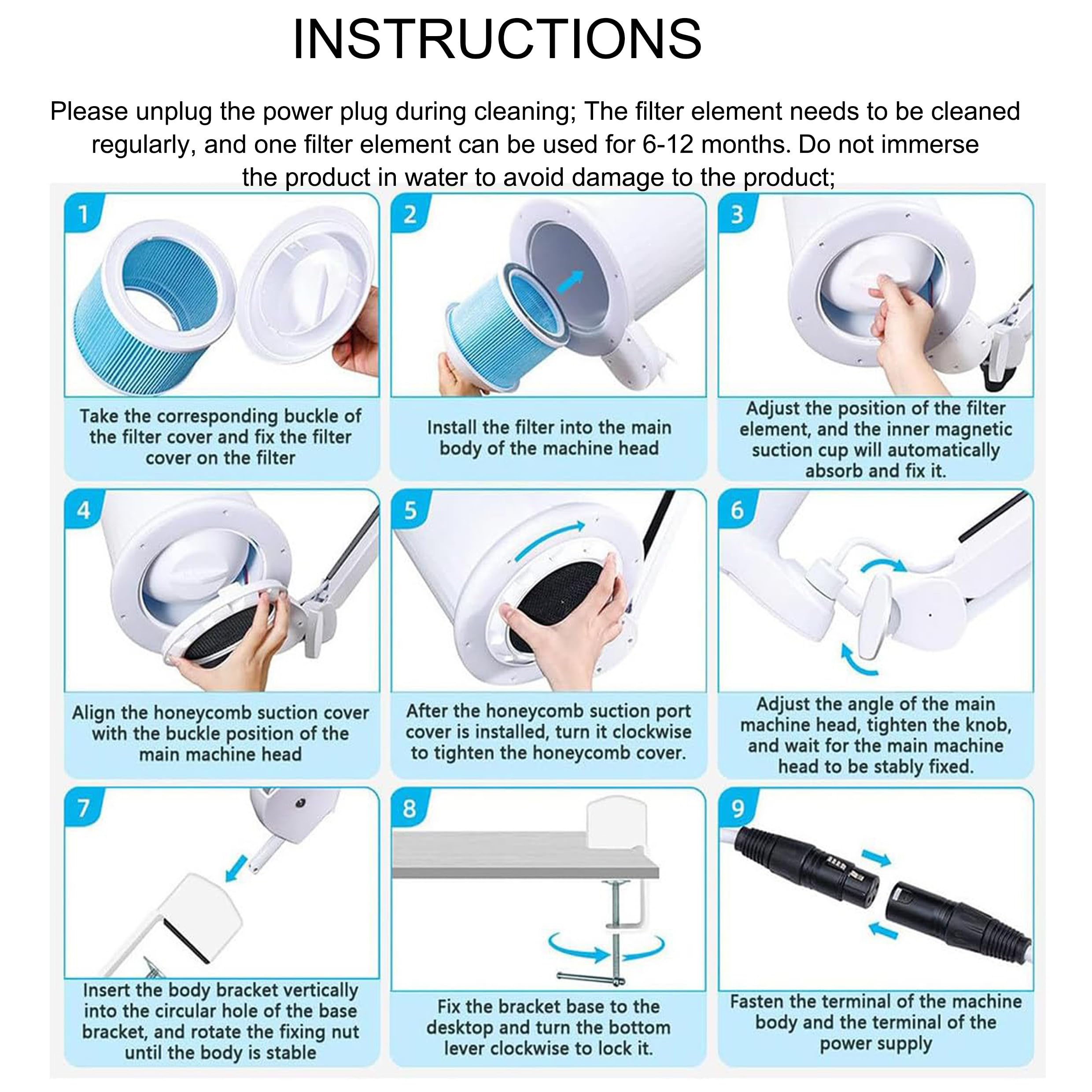 INSTRUCTIONS

Please unplug the power plug during cleaning; The filter element needs to be cleaned regularly, and one filter element can be used for 6-12 months. Do not immerse the product in water to avoid damage to the product;

1

Take the corresponding buckle of the filter cover and fix the filter cover on the filter

2

Install the filter into the main body of the machine head

3

Adjust the position of the filter element, and the inner magnetic suction cup will automatically absorb and fix it.

4

Align the honeycomb suction cover with the buckle position of the main machine head

5

After the honeycomb suction port cover is installed, turn it clockwise to tighten the honeycomb cover.

6

Adjust the angle of the main machine head, tighten the knob, and wait for the main machine head to be stably fixed.

7

Insert the body bracket vertically into the circular hole of the base bracket, and rotate the fixing nut until the body is stable

8

Fix the bracket base to the desktop and turn the bottom lever clockwise to lock it.

9

Fasten the terminal of the machine body and the terminal of the power supply