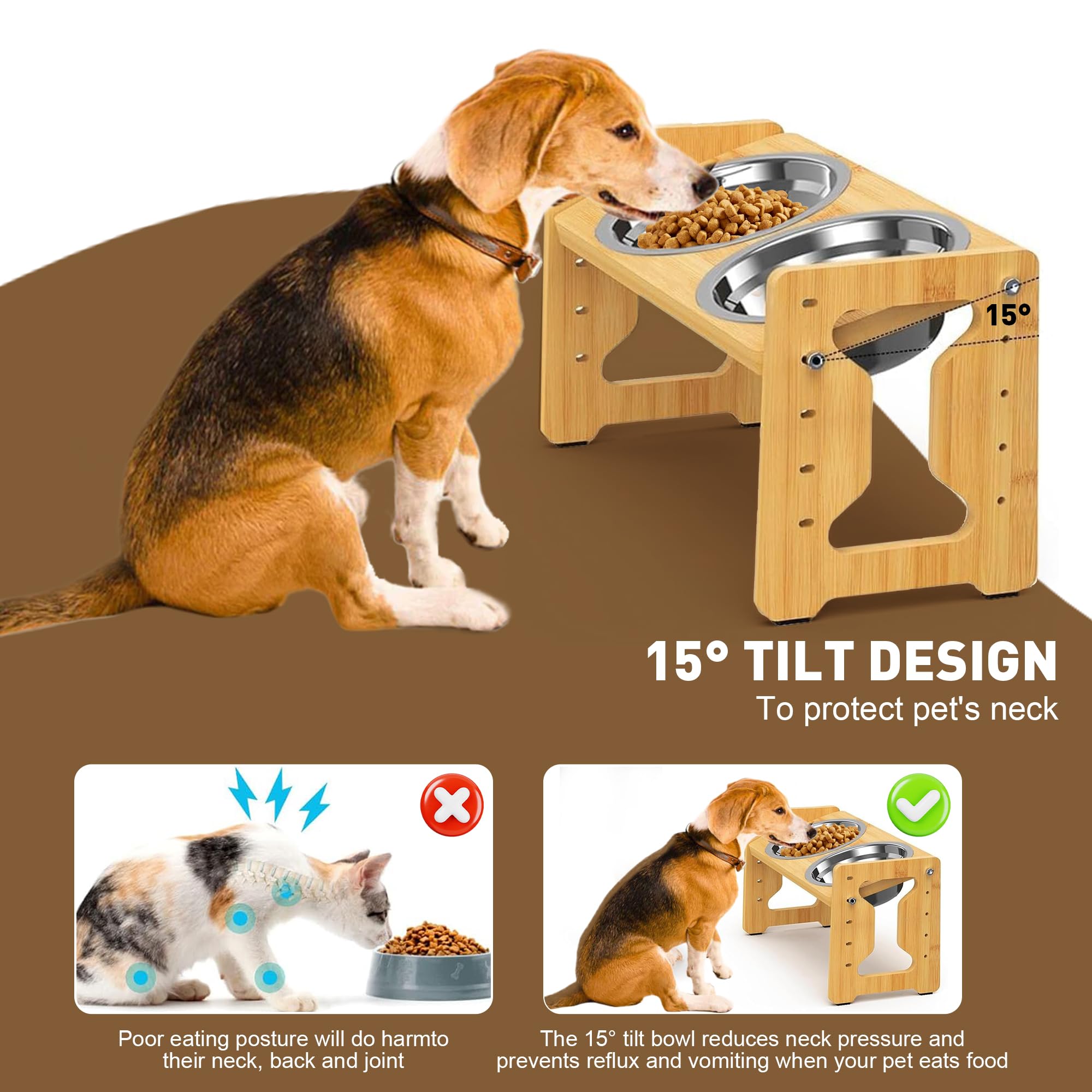 15°

15° TILT DESIGN

To protect pet's neck

Poor eating posture will do harmto their neck, back and joint

The 15° tilt bowl reduces neck pressure and prevents reflux and vomiting when your pet eats food