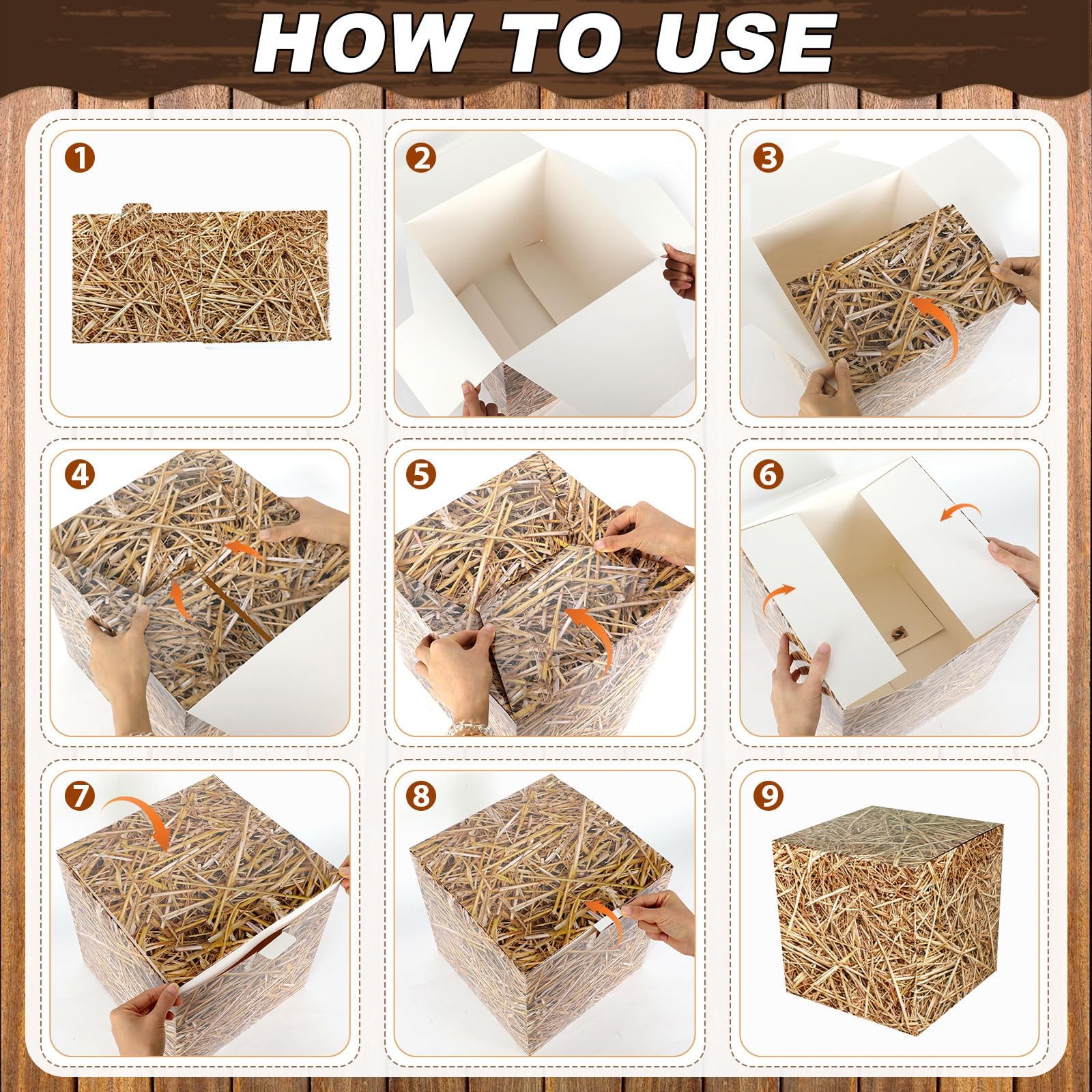 HOW TO USE

1

2

3

4

5

6

7

8

9