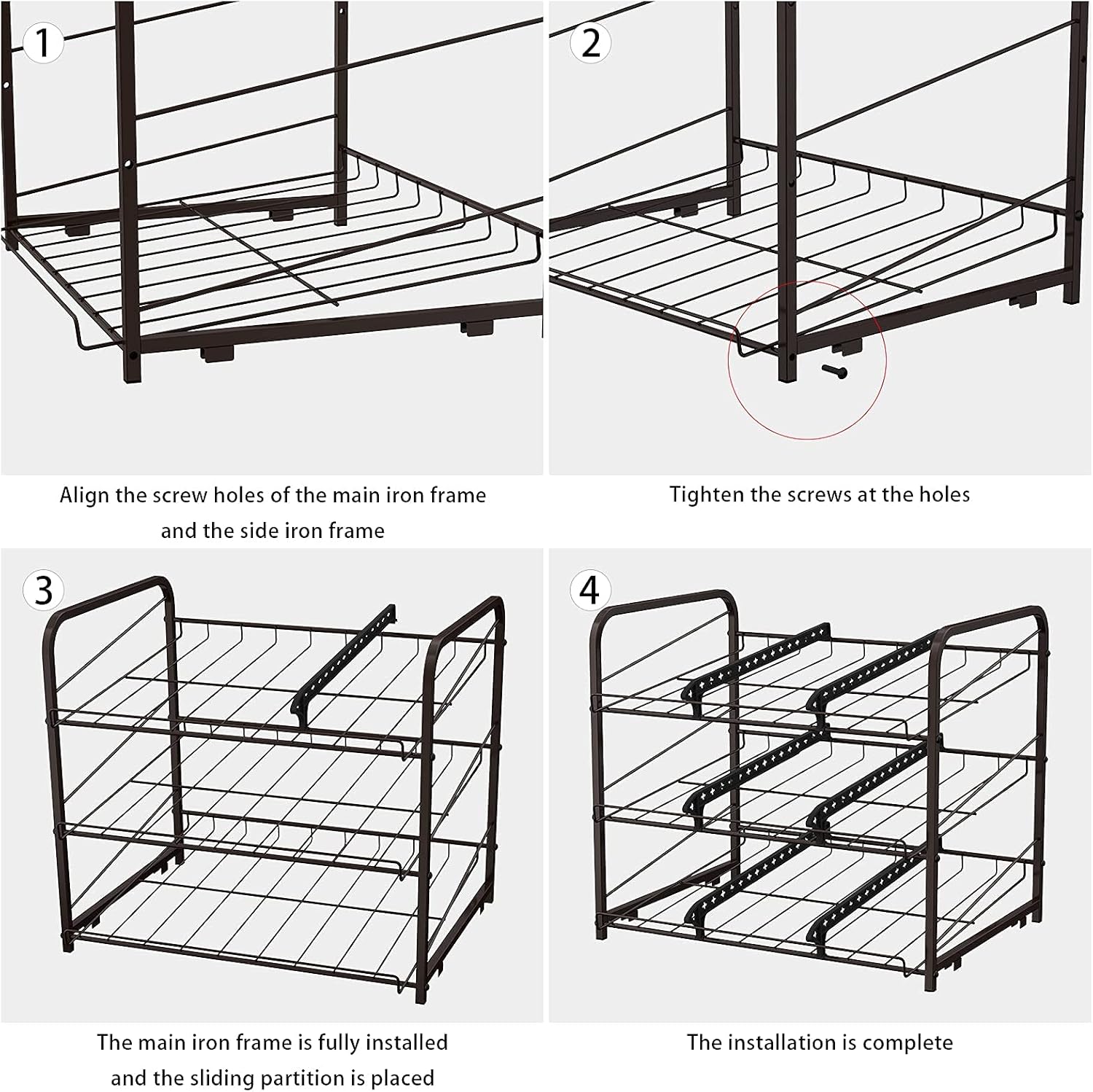 1

Align the screw holes of the main iron frame and the side iron frame

2

Tighten the screws at the holes

3

The main iron frame is fully installed and the sliding partition is placed

4

The installation is complete