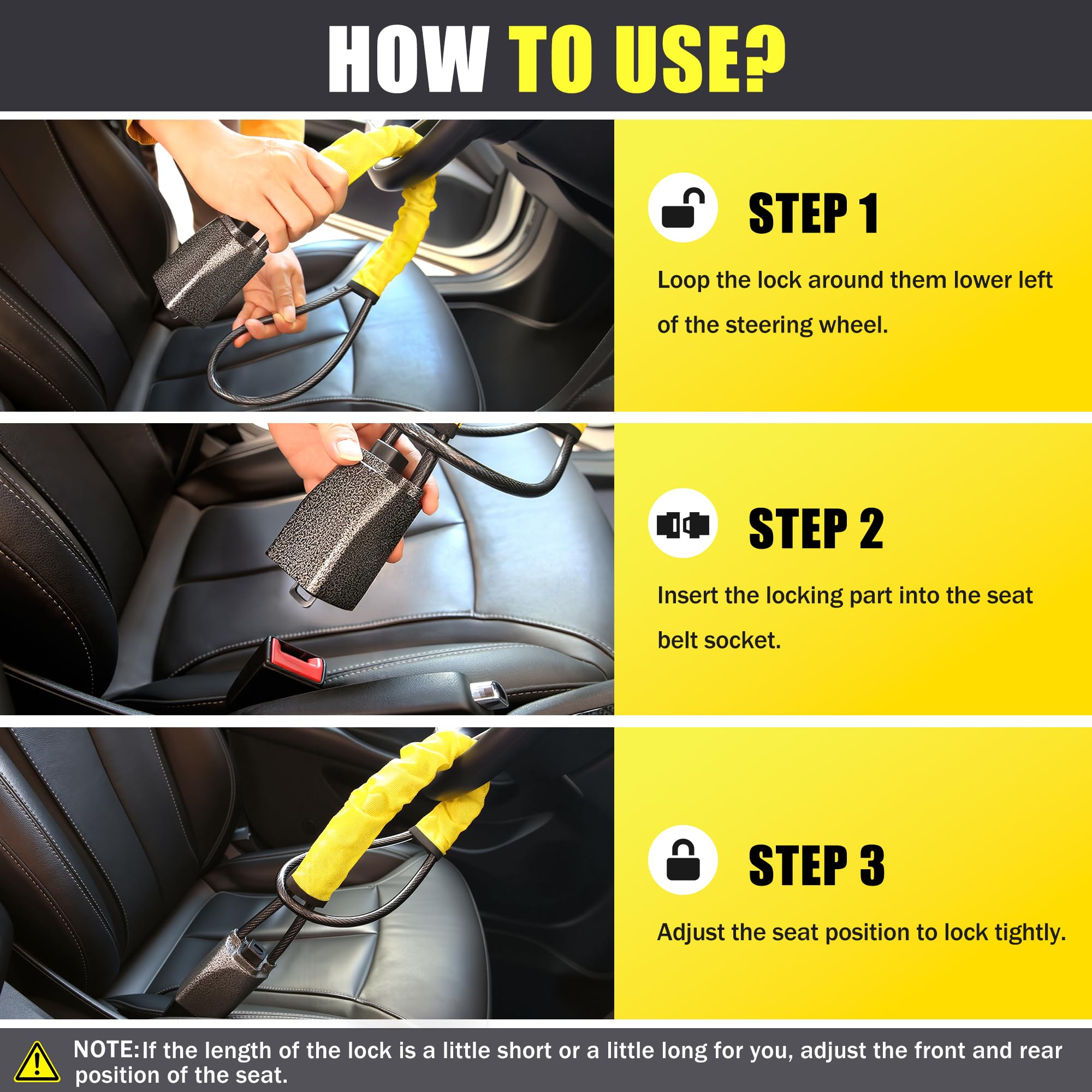 HOW TO USE?

STEP 1

Loop the lock around them lower left of the steering wheel.

STEP 2

Insert the locking part into the seat belt socket.

STEP 3

Adjust the seat position to lock tightly.

NOTE: If the length of the lock is a little short or a little long for you, adjust the front and rear position of the seat.