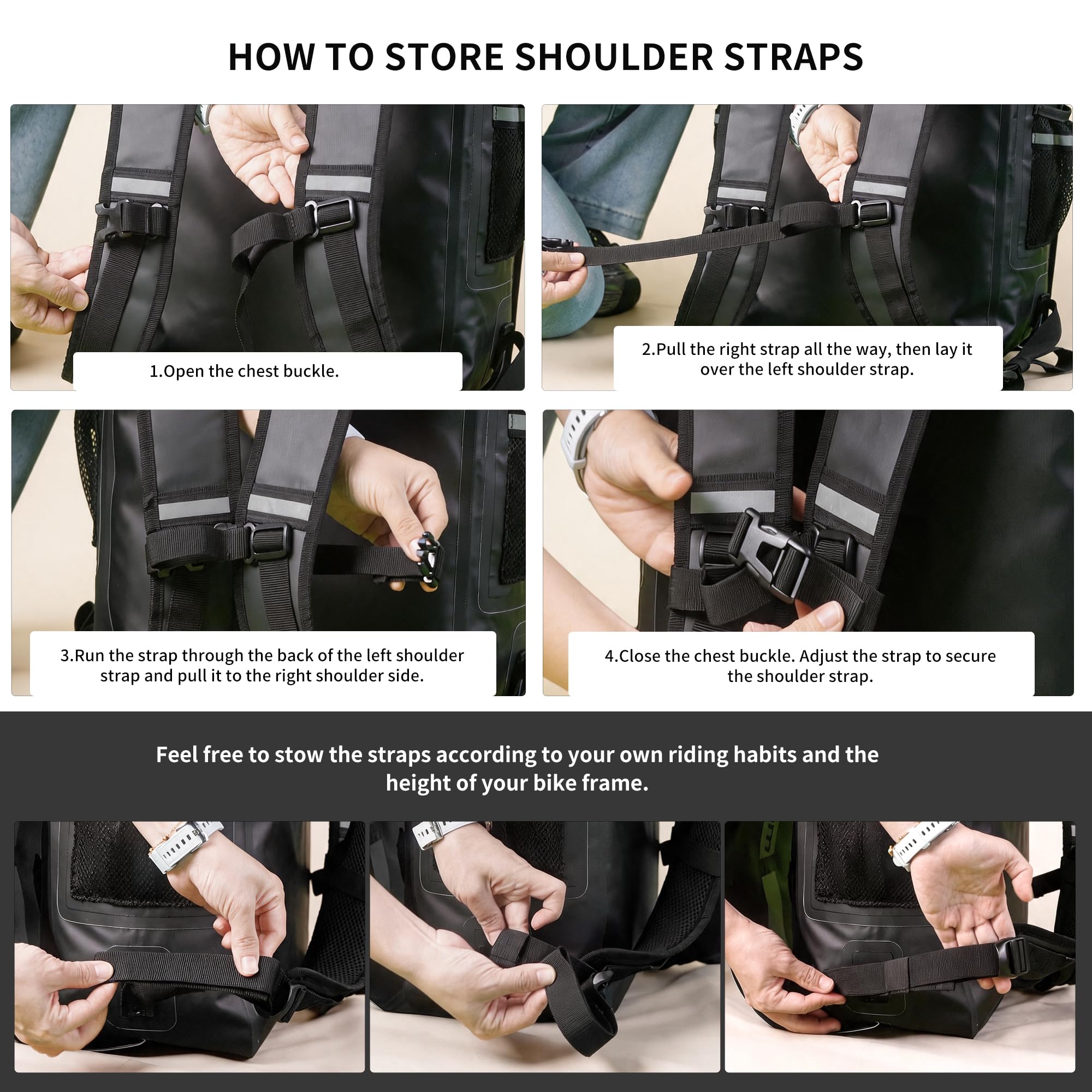 HOW TO STORE SHOULDER STRAPS

1.Open the chest buckle.

2.Pull the right strap all the way, then lay it over the left shoulder strap.

3.Run the strap through the back of the left shoulder strap and pull it to the right shoulder side.

4.Close the chest buckle. Adjust the strap to secure the shoulder strap.

Feel free to stow the straps according to your own riding habits and the height of your bike frame.