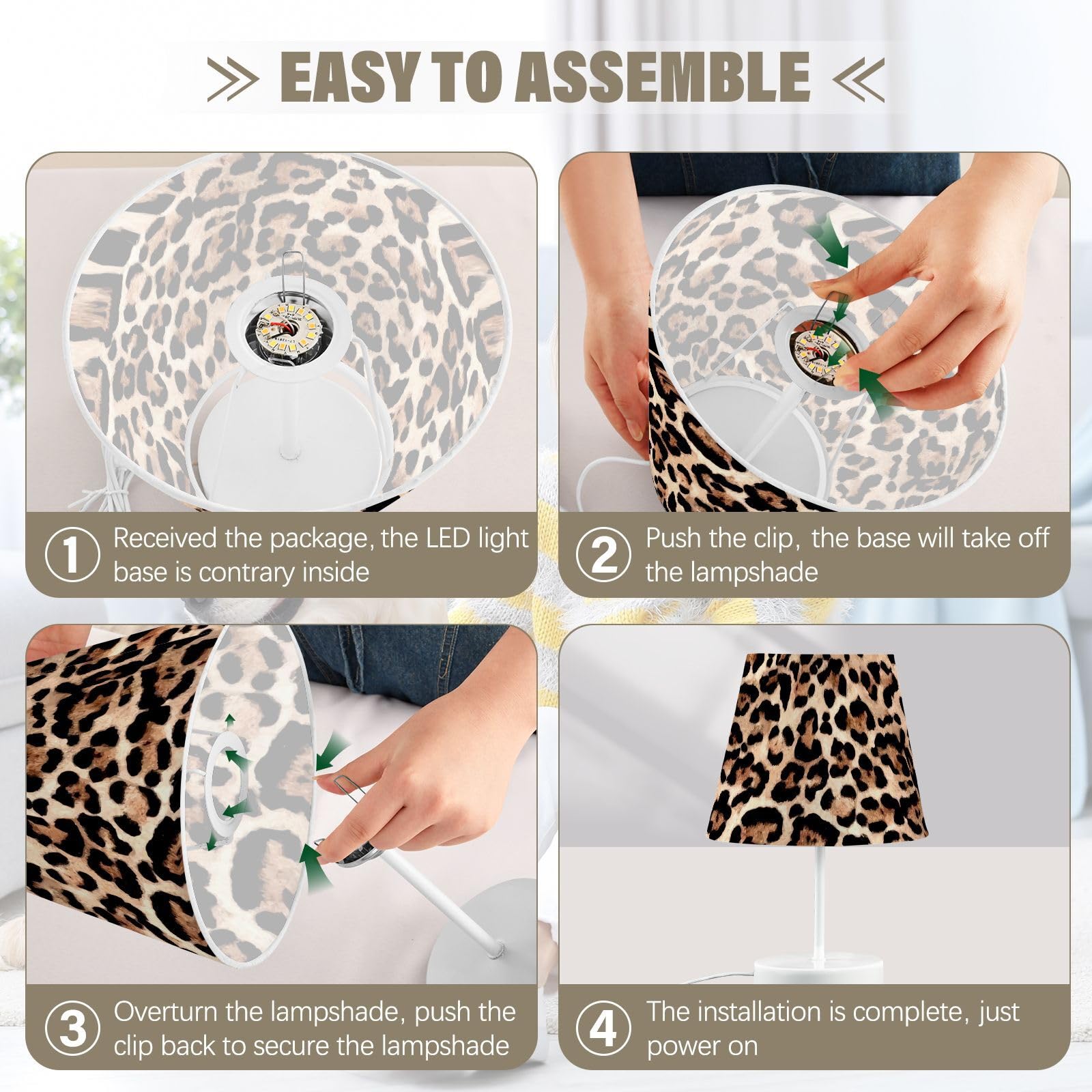 EASY TO ASSEMBLE

1 Received the package, the LED light base is contrary inside

2 Push the clip, the base will take off the lampshade

3 Overturn the lampshade, push the clip back to secure the lampshade

4 The installation is complete, just power on