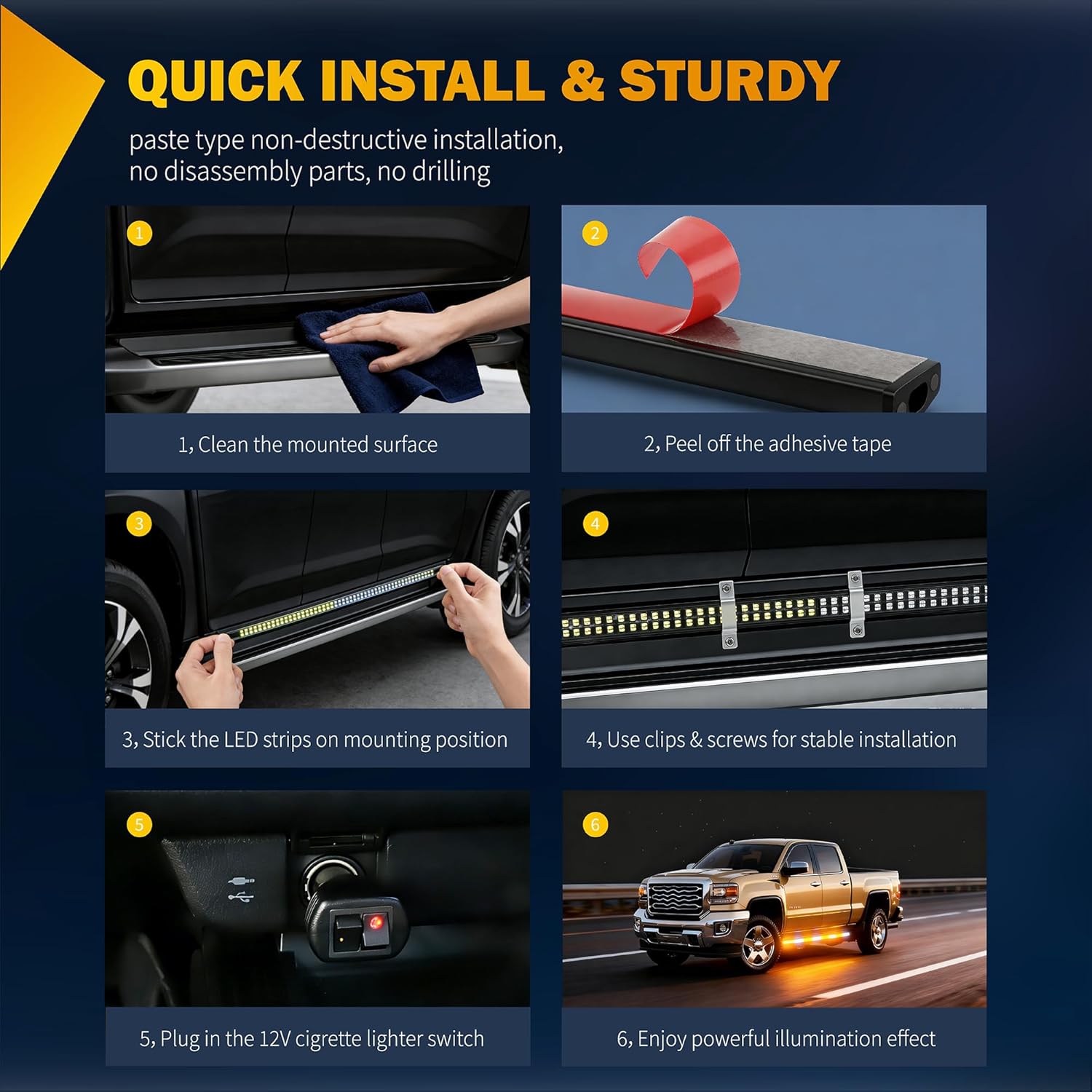 QUICK INSTALL & STURDY

paste type non-destructive installation, no disassembly parts, no drilling

1

1, Clean the mounted surface

2

2, Peel off the adhesive tape

3

3, Stick the LED strips on mounting position

4

4, Use clips & screws for stable installation

5

5, Plug in the 12V cigrette lighter switch

6

6, Enjoy powerful illumination effect