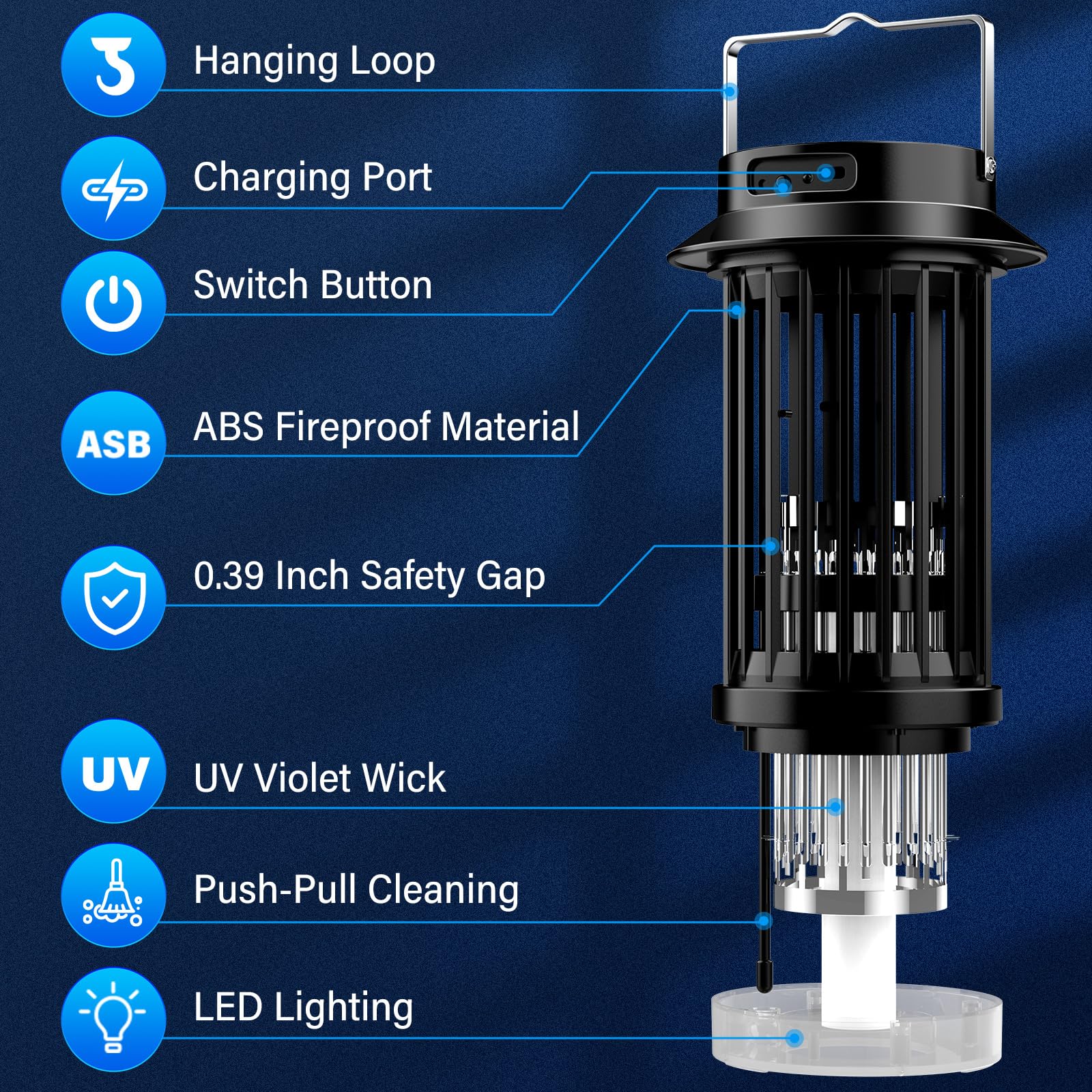 Hanging Loop

Charging Port

Switch Button

ASB

ABS Fireproof Material

0.39 Inch Safety Gap

UV

UV Violet Wick

Push-Pull Cleaning

LED Lighting