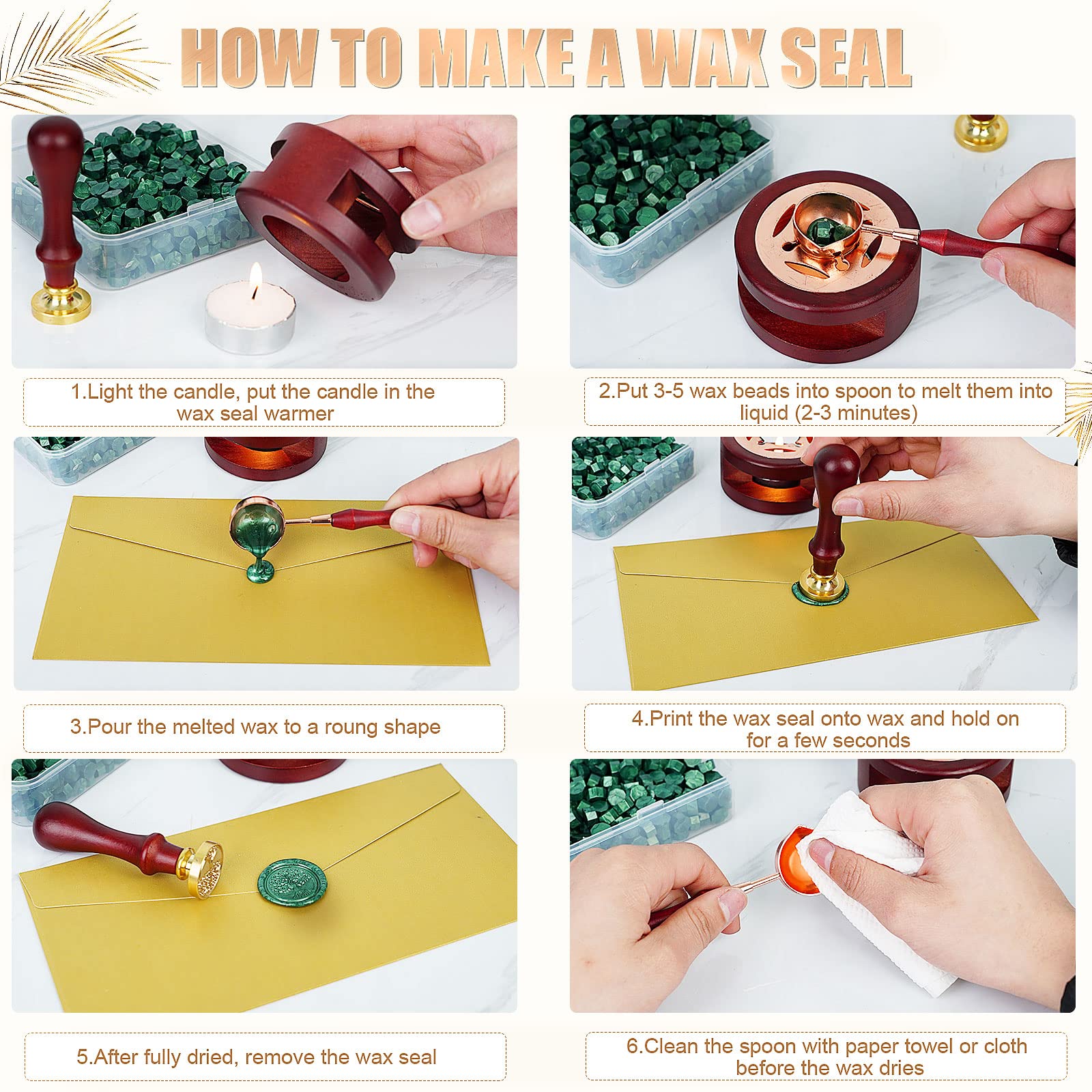 HOW TO MAKE A WAX SEAL

1.Light the candle, put the candle in the wax seal warmer

2.Put 3-5 wax beads into spoon to melt them into liquid (2-3 minutes)

3.Pour the melted wax to a roung shape

4.Print the wax seal onto wax and hold on for a few seconds

5.After fully dried, remove the wax seal

6.Clean the spoon with paper towel or cloth before the wax dries