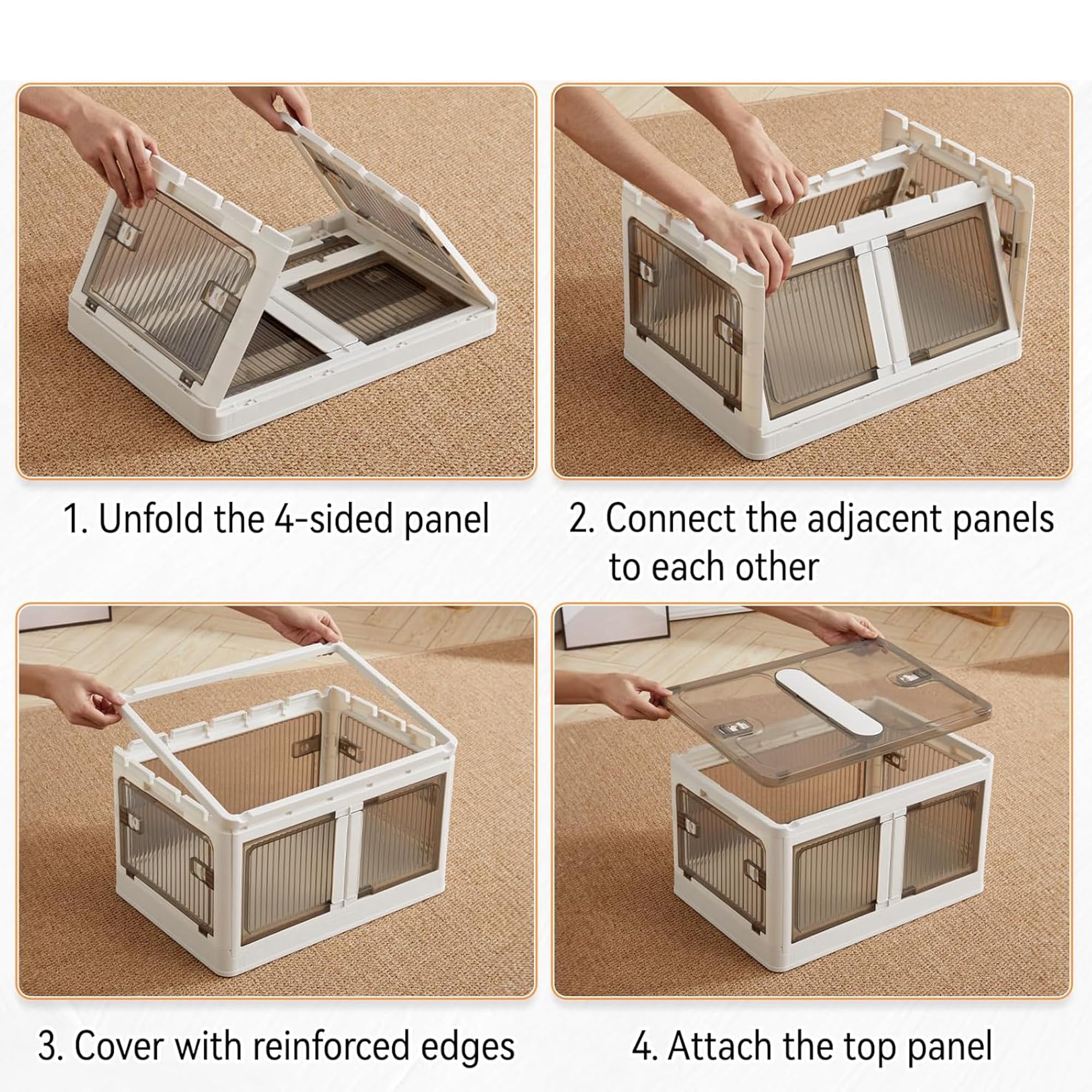 1. Unfold the 4-sided panel

2. Connect the adjacent panels to each other

3. Cover with reinforced edges

4. Attach the top panel