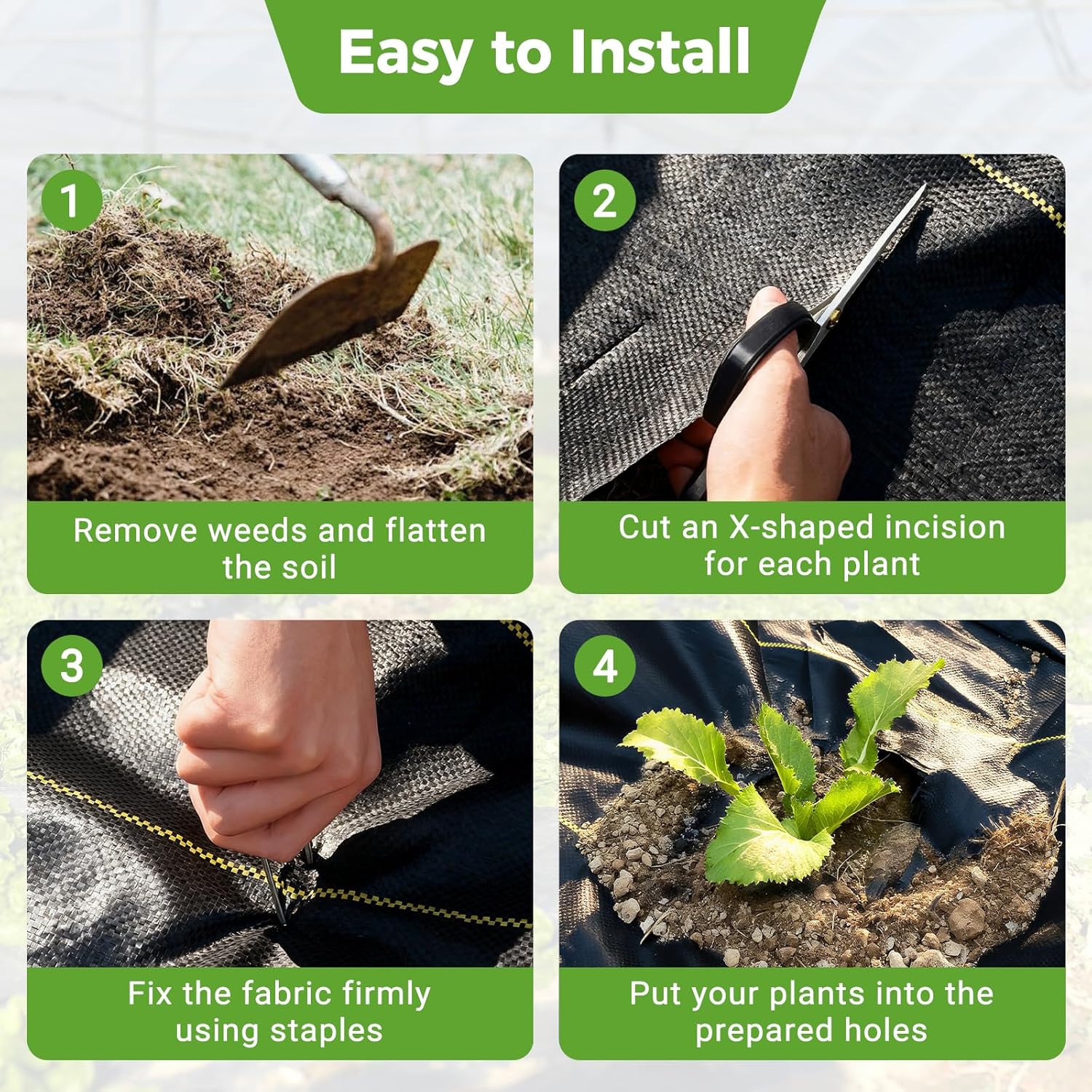 Easy to Install

1

Remove weeds and flatten the soil

2

Cut an X-shaped incision for each plant

3

Fix the fabric firmly using staples

4

Put your plants into the prepared holes