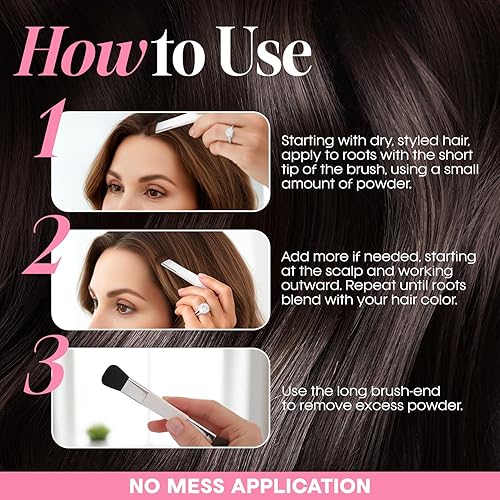 How to Use

1

Starting with dry, styled hair, apply to roots with the short tip of the brush, using a small amount of powder.

2

Add more if needed, starting at the scalp and working outward. Repeat until roots blend with your hair color.

3

Use the long brush-end to remove excess powder.

NO MESS APPLICATION