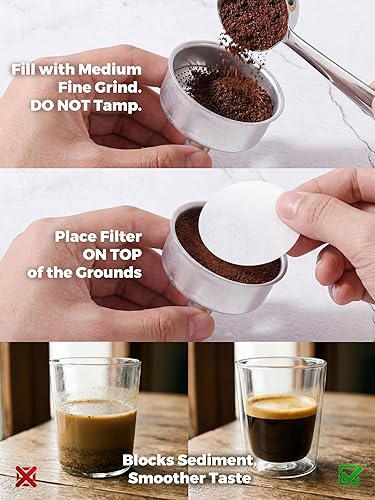 Fill with Medium Fine Grind. DO NOT Tamp.

Place Filter ON TOP of the Grounds

Blocks Sediment, Smoother Taste