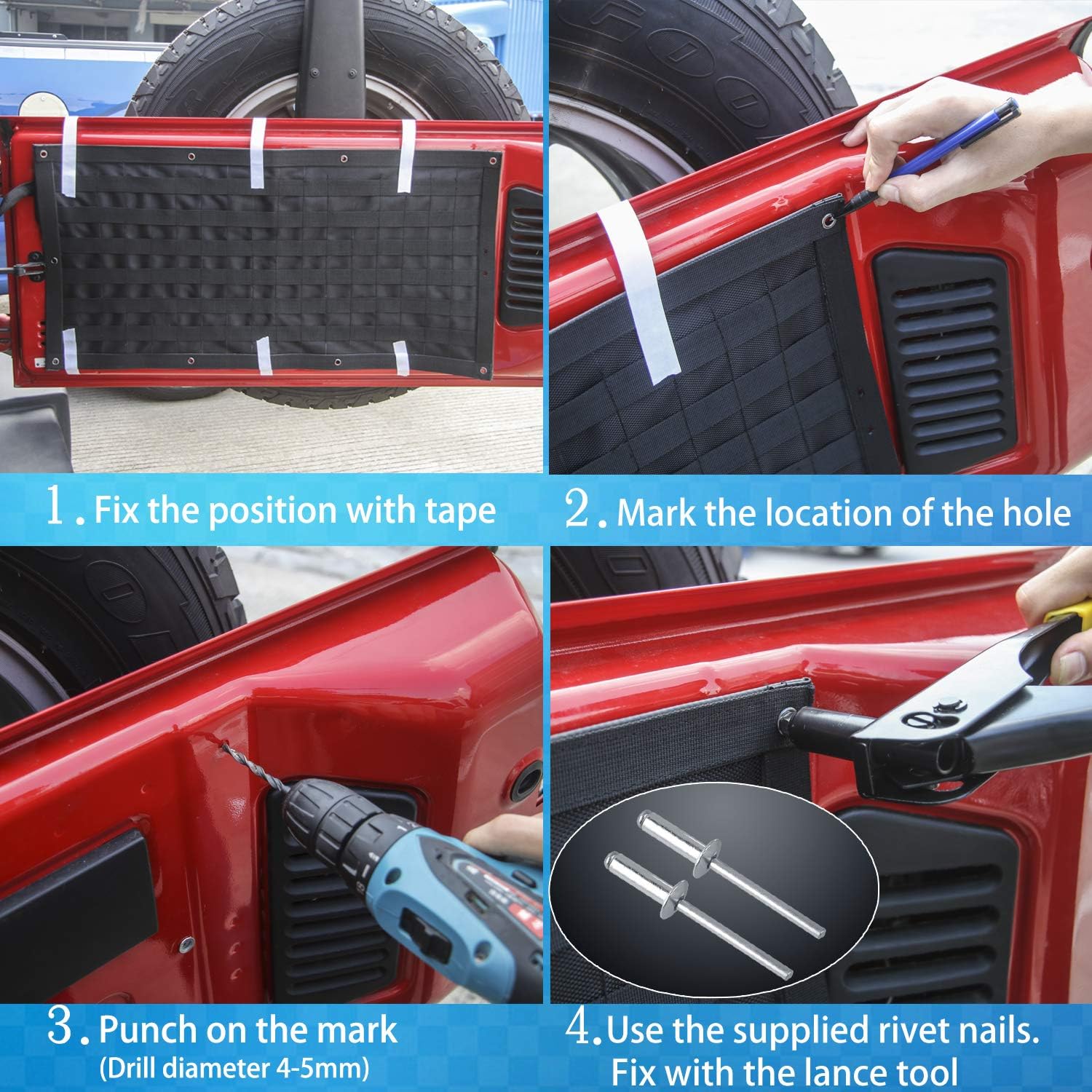 1. Fix the position with tape

2. Mark the location of the hole

3. Punch on the mark
(Drill diameter 4-5mm)

4. Use the supplied rivet nails.
Fix with the lance tool