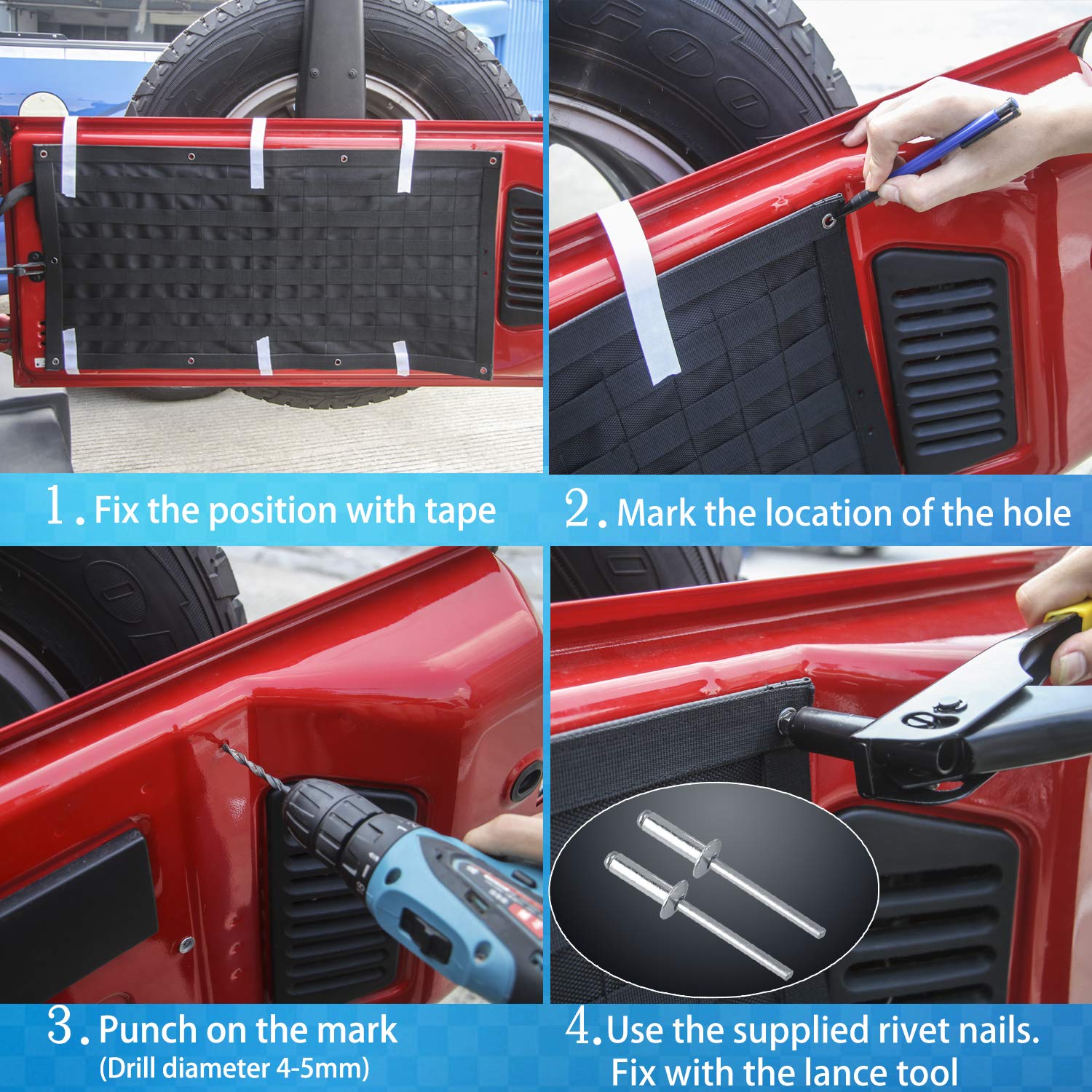 1. Fix the position with tape

2. Mark the location of the hole

3. Punch on the mark
(Drill diameter 4-5mm)

4. Use the supplied rivet nails.
Fix with the lance tool