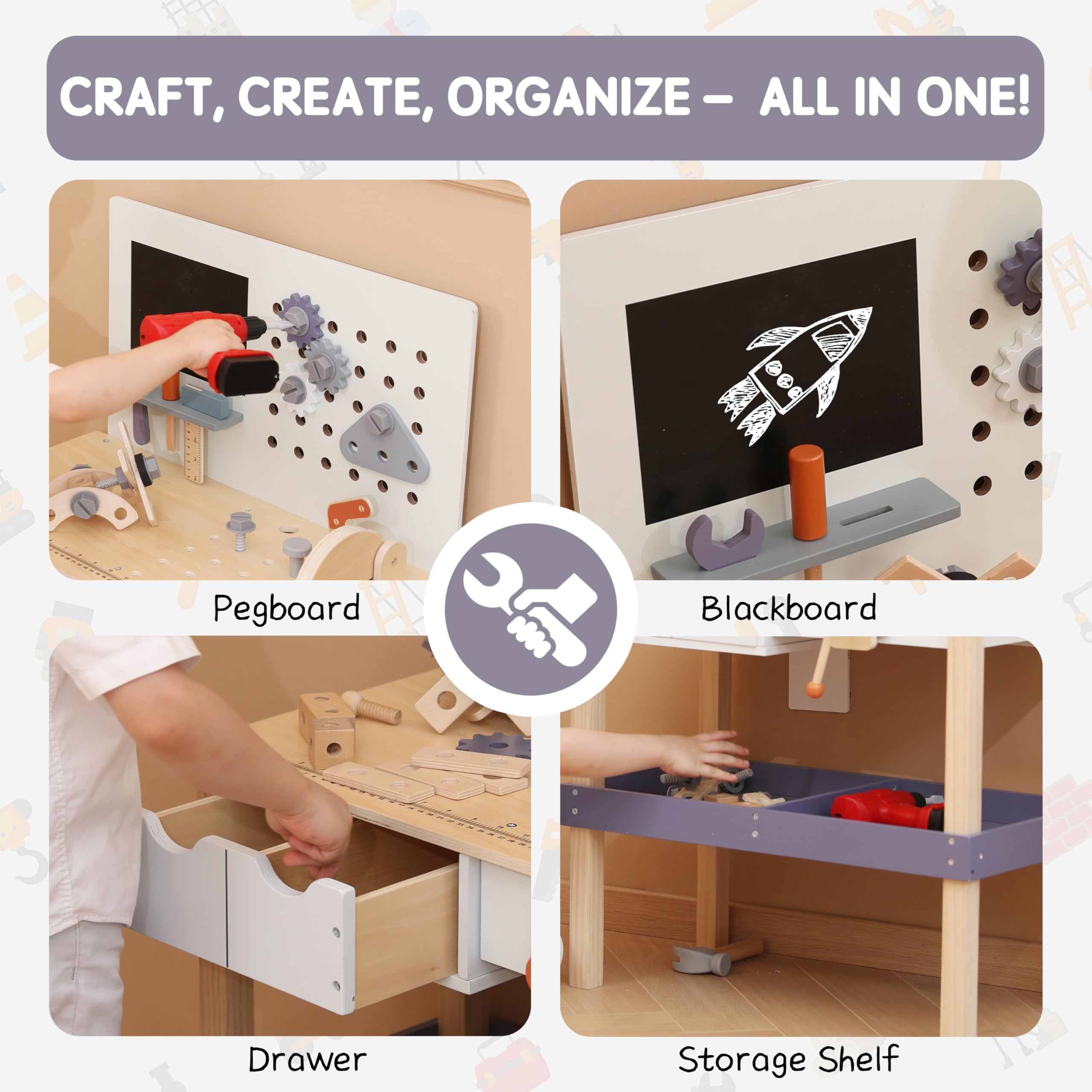 CRAFT, CREATE, ORGANIZE – ALL IN ONE!

Pegboard

Blackboard

Drawer

Storage Shelf