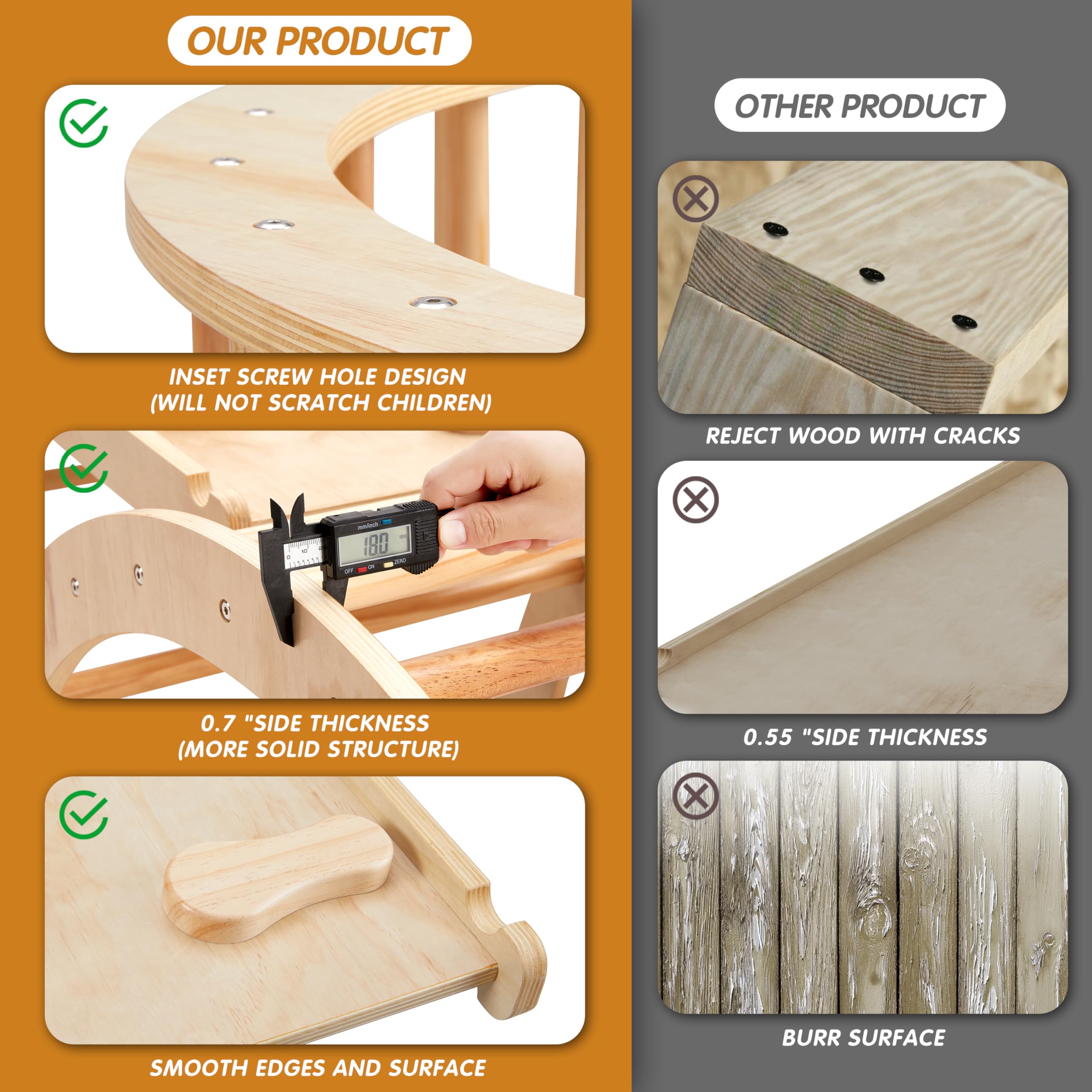 OUR PRODUCT

INSET SCREW HOLE DESIGN
(WILL NOT SCRATCH CHILDREN)

mm/inch
18.0
OFF ON ZERO

0.7 "SIDE THICKNESS
(MORE SOLID STRUCTURE)

SMOOTH EDGES AND SURFACE

OTHER PRODUCT

REJECT WOOD WITH CRACKS

0.55 "SIDE THICKNESS

BURR SURFACE