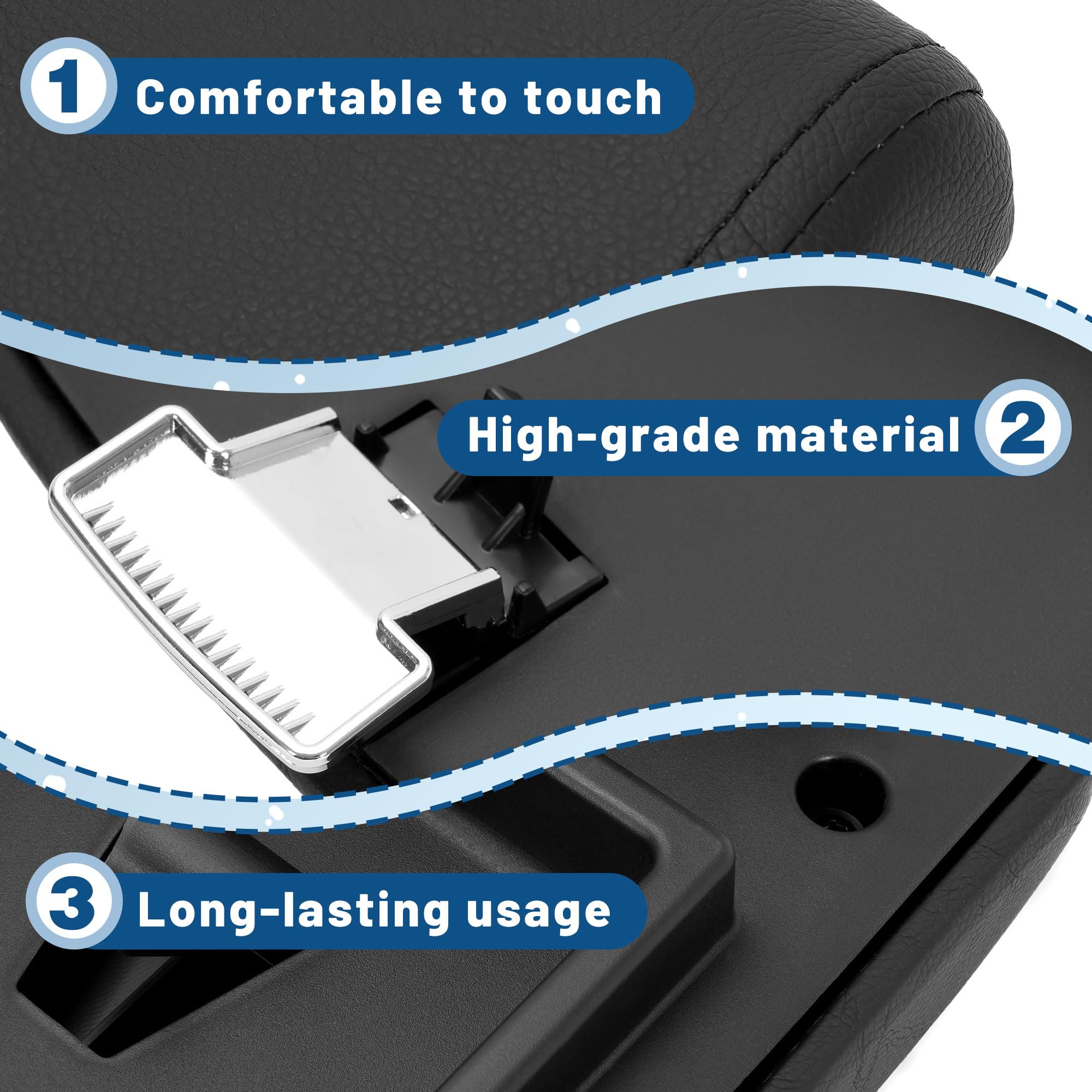 1 Comfortable to touch

High-grade material 2

3 Long-lasting usage