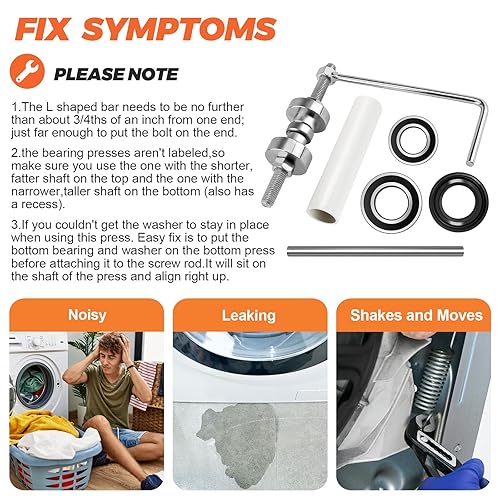 FIX SYMPTOMS

PLEASE NOTE

1.The L shaped bar needs to be no further than about 3/4ths of an inch from one end; just far enough to put the bolt on the end.

2.the bearing presses aren't labeled,so make sure you use the one with the shorter, fatter shaft on the top and the one with the narrower,taller shaft on the bottom (also has a recess).

3.If you couldn't get the washer to stay in place when using this press. Easy fix is to put the bottom bearing and washer on the bottom press before attaching it to the screw rod.It will sit on the shaft of the press and align right up.

Noisy

Leaking

Shakes and Moves