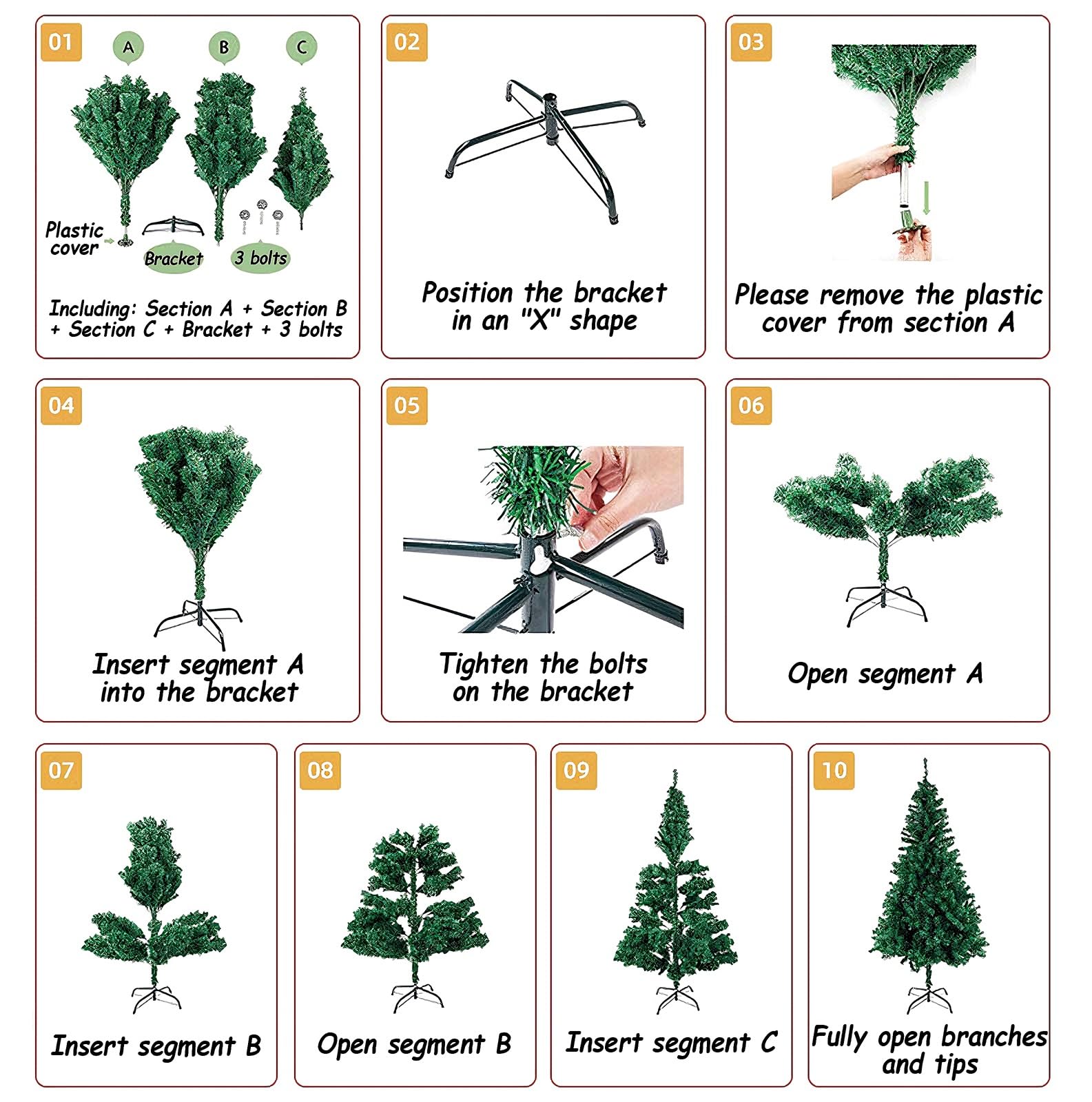 01

A B C

Plastic cover

Bracket

3 bolts

Including: Section A + Section B + Section C + Bracket + 3 bolts

02

Position the bracket in an "X" shape

03

Please remove the plastic cover from section A

04

Insert segment A into the bracket

05

Tighten the bolts on the bracket

06

Open segment A

07

Insert segment B

08

Open segment B

09

Insert segment C

10

Fully open branches and tips