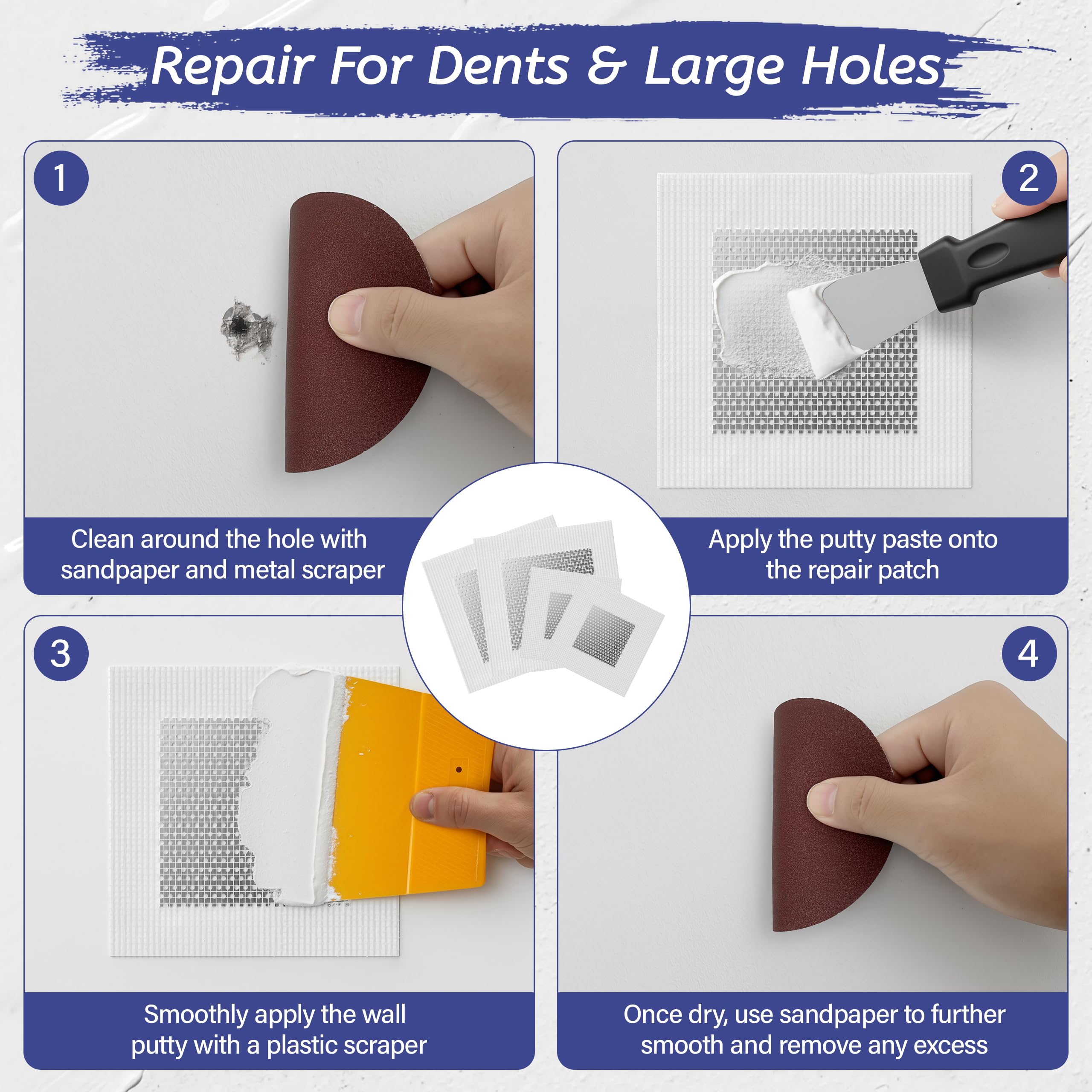 Repair For Dents & Large Holes

1

Clean around the hole with sandpaper and metal scraper

2

Apply the putty paste onto the repair patch

3

Smoothly apply the wall putty with a plastic scraper

4

Once dry, use sandpaper to further smooth and remove any excess